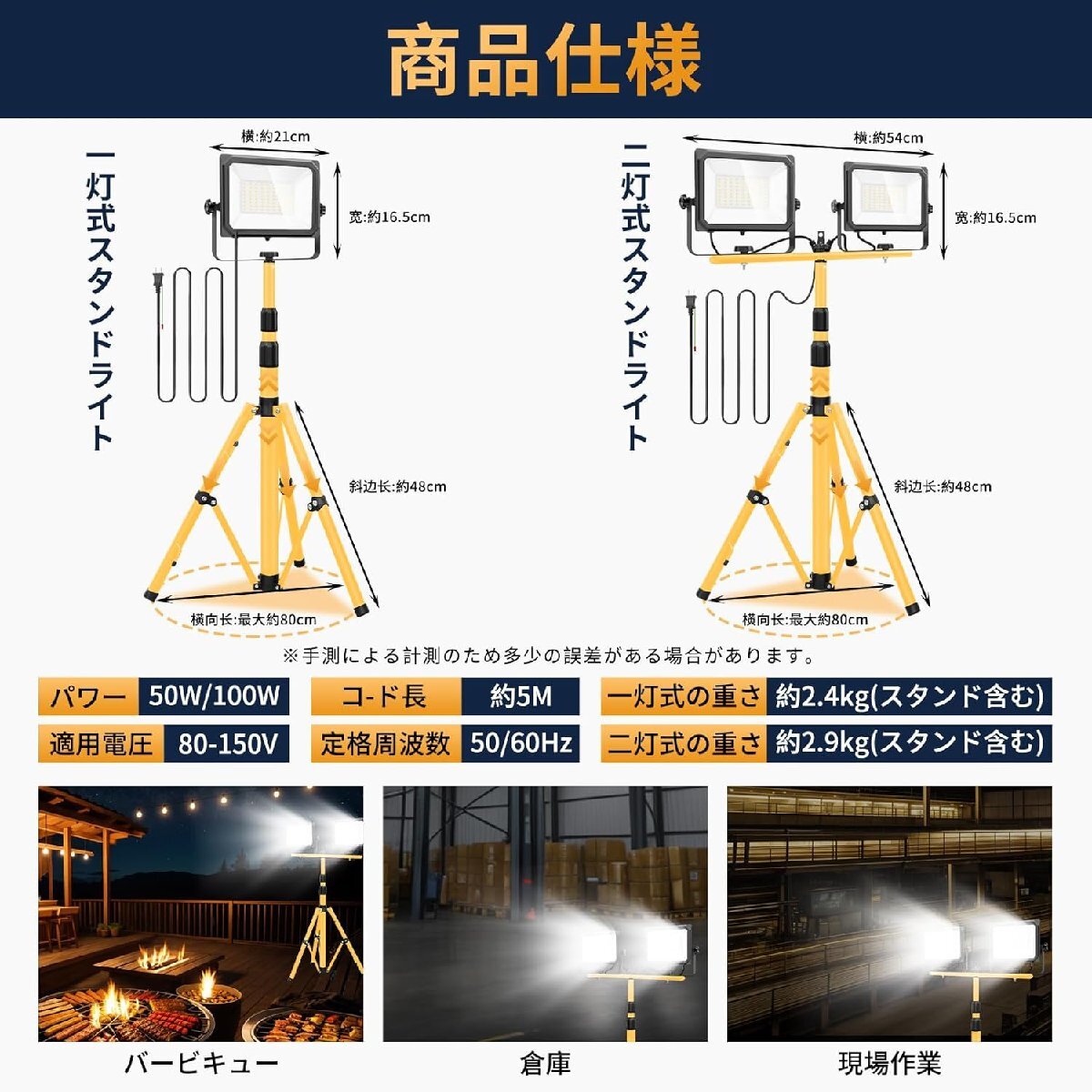 商品仕様

一灯式スタンドライト

横:約21cm

宽:約16.5cm

斜边长:約48cm

横向长:最大約80cm

二灯式スタンドライト

横:約54cm

宽:約16.5cm

斜边长:約48cm

横向长:最大約80cm

※手測による計測のため多少の誤差がある場合があります。

| パワー | 50W/100W | コード長 | 約5M | 一灯式の重さ | 約2.4kg(スタンド含む) |
|---|---|---|---|---|---|
| 適用電圧 | 80-150V | 定格周波数 | 50/60Hz | 二灯式の重さ | 約2.9kg(スタンド含む) |

バービキュー

倉庫

現場作業