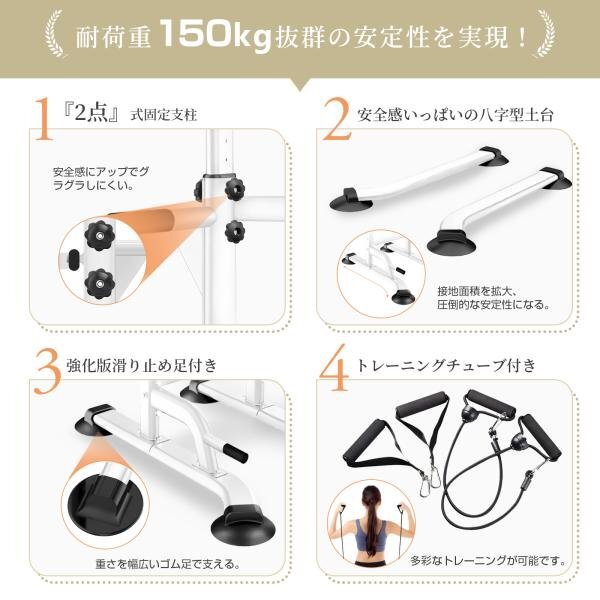 耐荷重150kg抜群の安定性を実現！

1 『2点』式固定支柱

安全感にアップでグラグラしにくい。

2 安全感いっぱいの八字型土台

接地面積を拡大、圧倒的な安定性になる。

3 強化版滑り止め足付き

重さを幅広いゴム足で支える。

4 トレーニングチューブ付き

多彩なトレーニングが可能です。