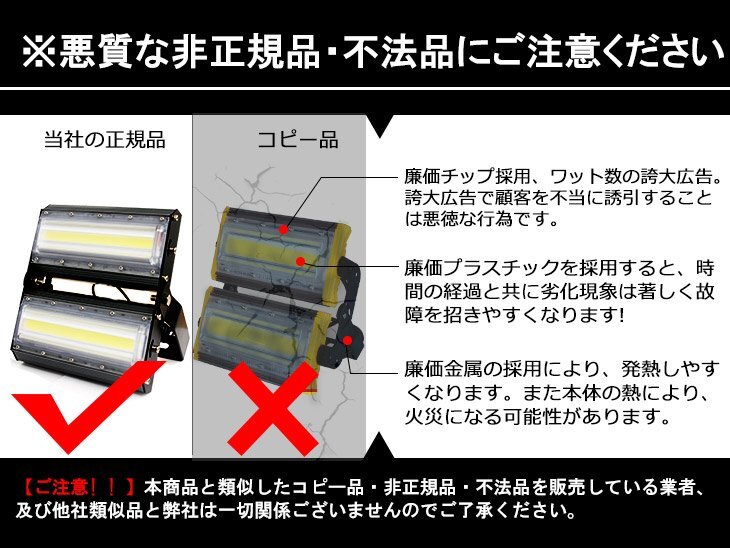 ※悪質な非正規品・不法品にご注意ください

当社の正規品

コピー品

廉価チップ採用、ワット数の誇大広告。誇大広告で顧客を不当に誘引することは悪徳な行為です。

廉価プラスチックを採用すると、時間の経過と共に劣化現象は著しく故障を招きやすくなります!

廉価金属の採用により、発熱しやすくなります。また本体の熱により、火災になる可能性があります。

【ご注意！！】本商品と類似したコピー品・非正規品・不法品を販売している業者、及び他社類似品と弊社は一切関係ございませんのでご了承ください。