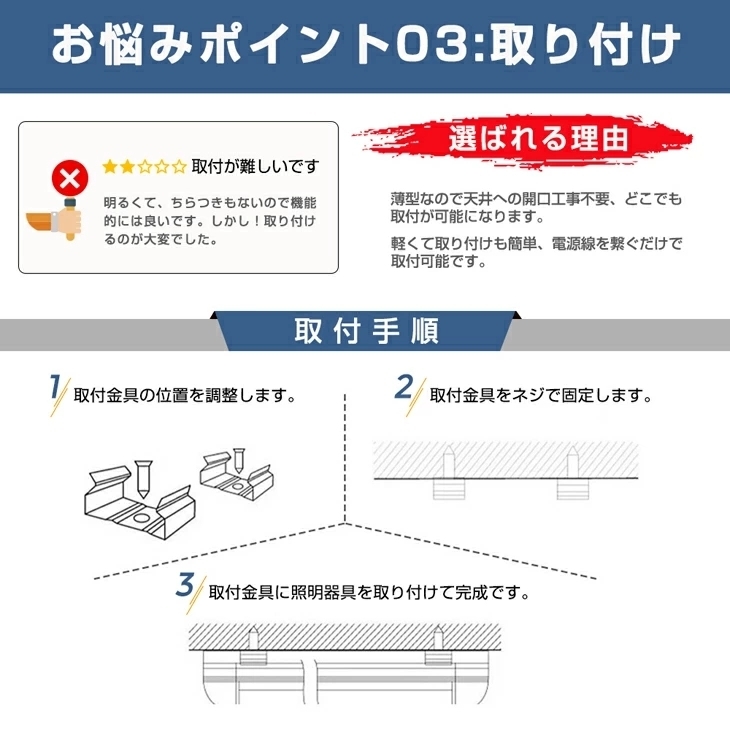 お悩みポイント03:取り付け

★★☆☆☆ 取付が難しいです

明るくて、ちらつきもないので機能的には良いです。しかし！取り付けるのが大変でした。

選ばれる理由

薄型なので天井への開口工事不要、どこでも取付が可能になります。

軽くて取り付けも簡単、電源線を繋ぐだけで取付可能です。

取付手順

1 取付金具の位置を調整します。

2 取付金具をネジで固定します。

3 取付金具に照明器具を取り付けて完成です。