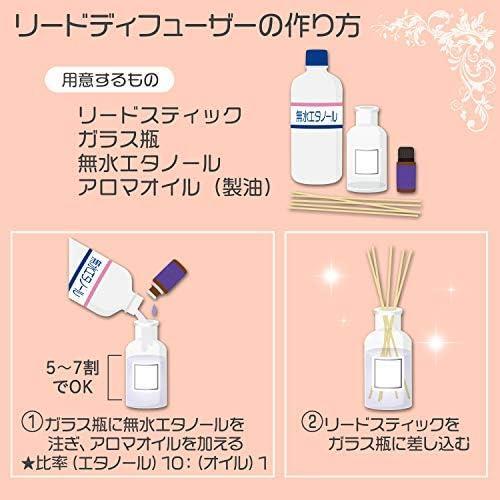 リードディフューザーの作り方

用意するもの

リードスティック
ガラス瓶
無水エタノール
アロマオイル（製油）

無水エタノール

無水エタノール

5～7割でOK

①ガラス瓶に無水エタノールを注ぎ、アロマオイルを加える
★比率（エタノール）10：（オイル）1

②リードスティックをガラス瓶に差し込む