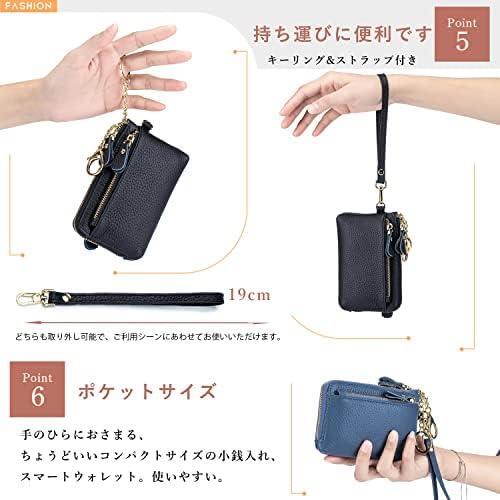 FASHION

持ち運びに便利です

Point
5

キーリング&ストラップ付き

19cm

どちらも取り外し可能で、ご利用シーンにあわせてお使いいただけます。

Point
6

ポケットサイズ

手のひらにおさまる、
ちょうどいいコンパクトサイズの小銭入れ、
スマートウォレット。使いやすい。