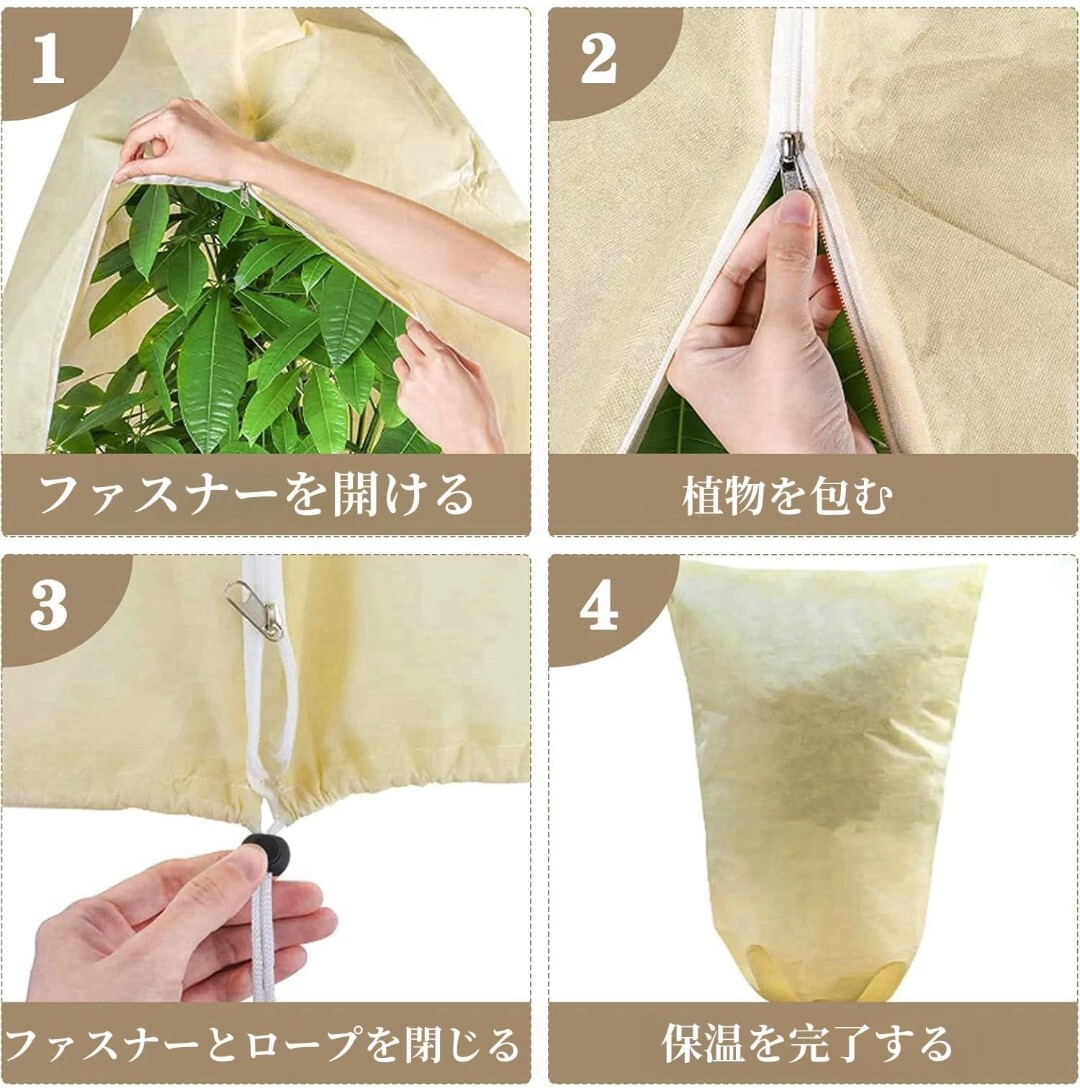 1

ファスナーを開ける

2

植物を包む

3

ファスナーとロープを閉じる

4

保温を完了する