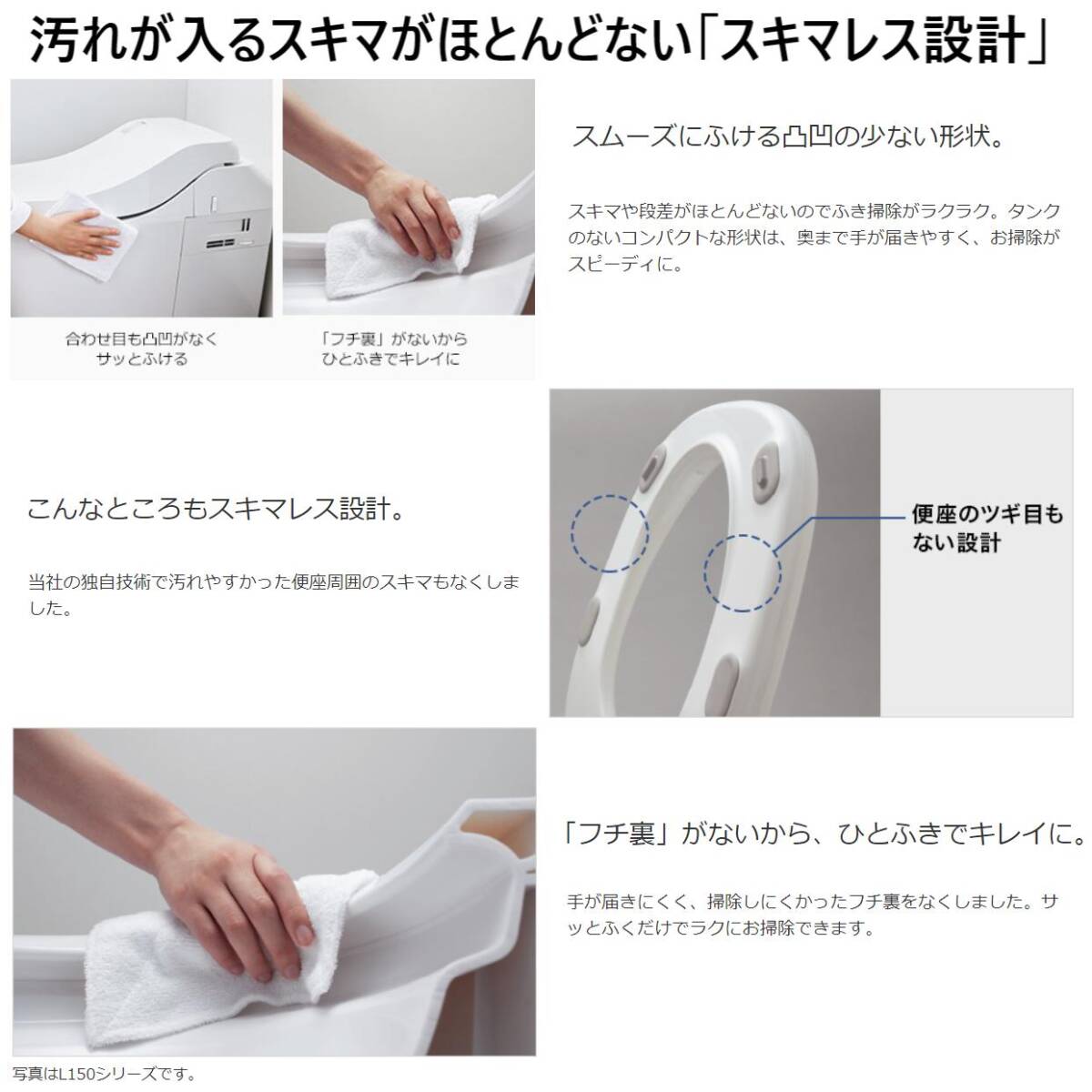 汚れが入るスキマがほとんどない「スキマレス設計」

合わせ目も凸凹がなく
サッとふける

「フチ裏」がないから
ひとふきでキレイに

スムーズにふける凸凹の少ない形状。

スキマや段差がほとんどないのでふき掃除がラクラク。タンクのないコンパクトな形状は、奥まで手が届きやすく、お掃除がスピーディに。

こんなところもスキマレス設計。

当社の独自技術で汚れやすかった便座周囲のスキマもなくしました。

便座のツギ目もない設計

「フチ裏」がないから、ひとふきでキレイに。

手が届きにくく、掃除しにくかったフチ裏をなくしました。サッとふくだけでラクにお掃除できます。

写真はL150シリーズです。