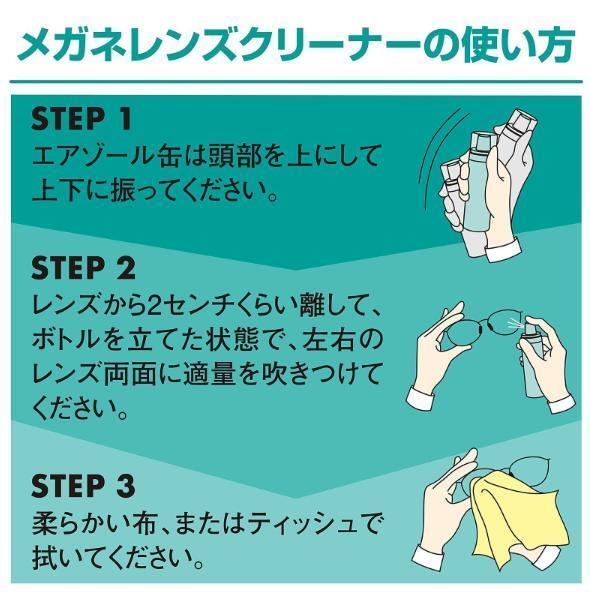 メガネレンズクリーナーの使い方

STEP 1
エアゾール缶は頭部を上にして上下に振ってください。

STEP 2
レンズから2センチくらい離して、ボトルを立てた状態で、左右のレンズ両面に適量を吹きつけてください。

STEP 3
柔らかい布、またはティッシュで拭いてください。