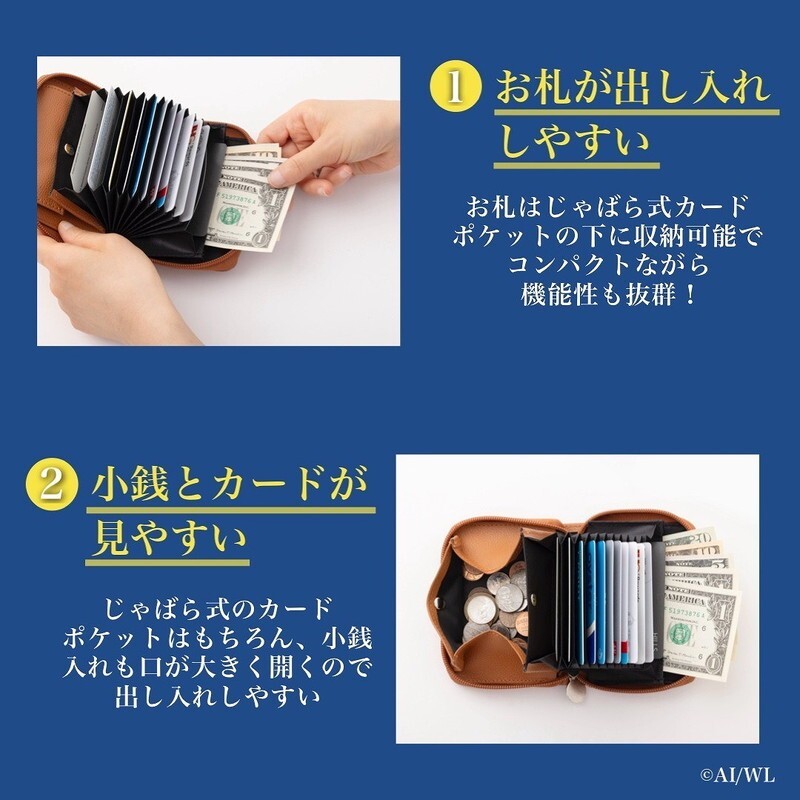 1 お札が出し入れしやすい

お札はじゃばら式カードポケットの下に収納可能でコンパクトながら機能性も抜群！

2 小銭とカードが見やすい

じゃばら式のカードポケットはもちろん、小銭入れも口が大きく開くので出し入れしやすい

©AI/WL