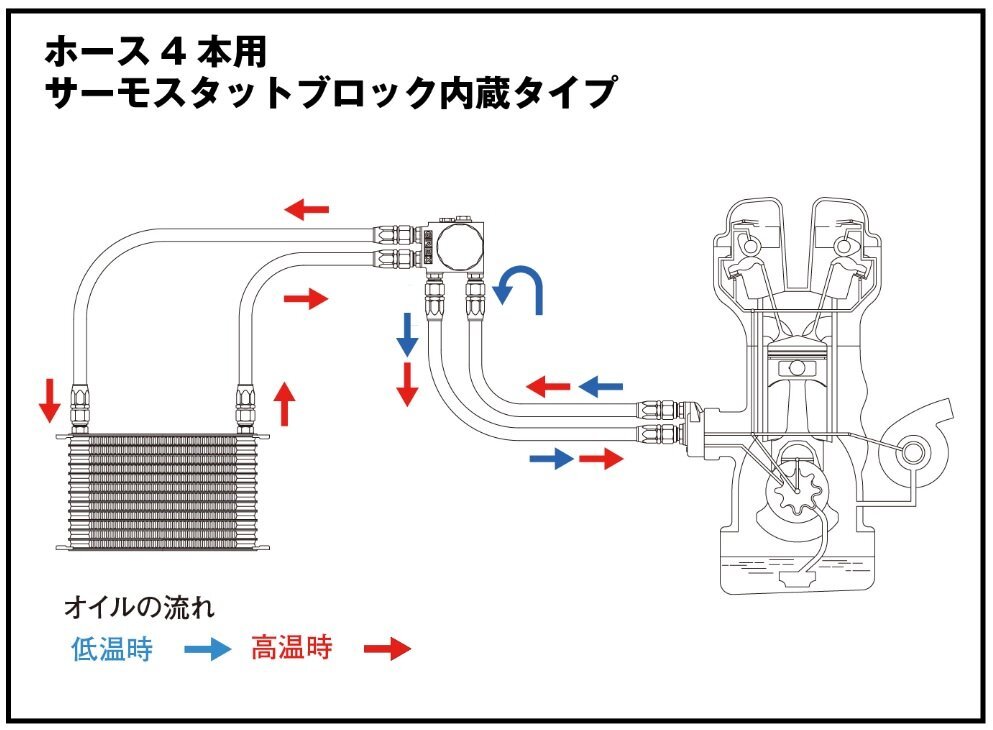 ホース４本用
サーモスタットブロック内蔵タイプ

オイルの流れ
低温時
高温時