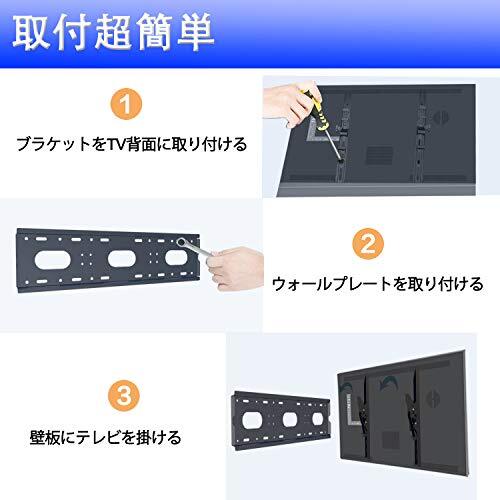 取付超簡単

1

ブラケットをTV背面に取り付ける

2

ウォールプレートを取り付ける

3

壁板にテレビを掛ける