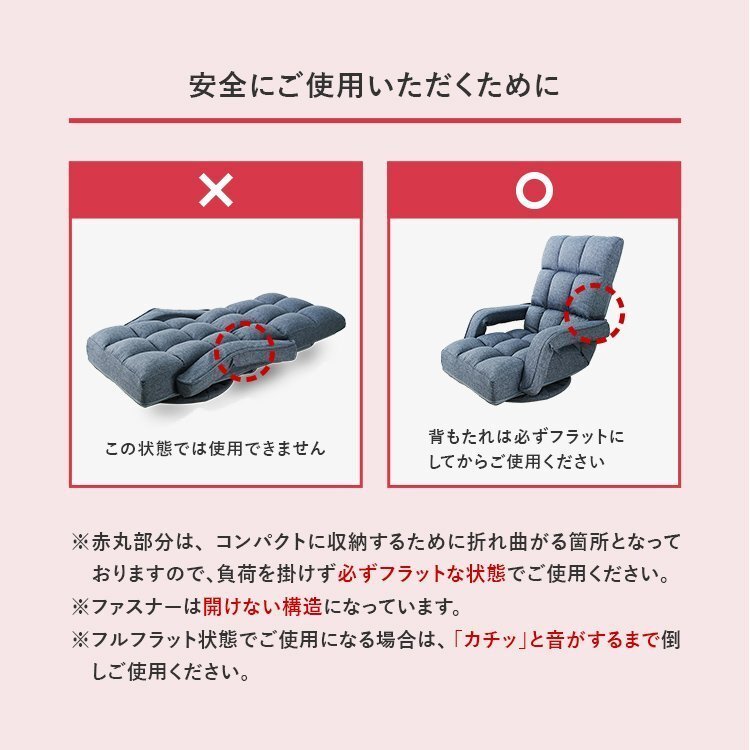 安全にご使用いただくために

×

この状態では使用できません

○

背もたれは必ずフラットにしてからご使用ください

※赤丸部分は、コンパクトに収納するために折れ曲がる箇所となっておりますので、負荷を掛けず必ずフラットな状態でご使用ください。
※ファスナーは開けない構造になっています。
※フルフラット状態でご使用になる場合は、「カチッ」と音がするまで倒しご使用ください。