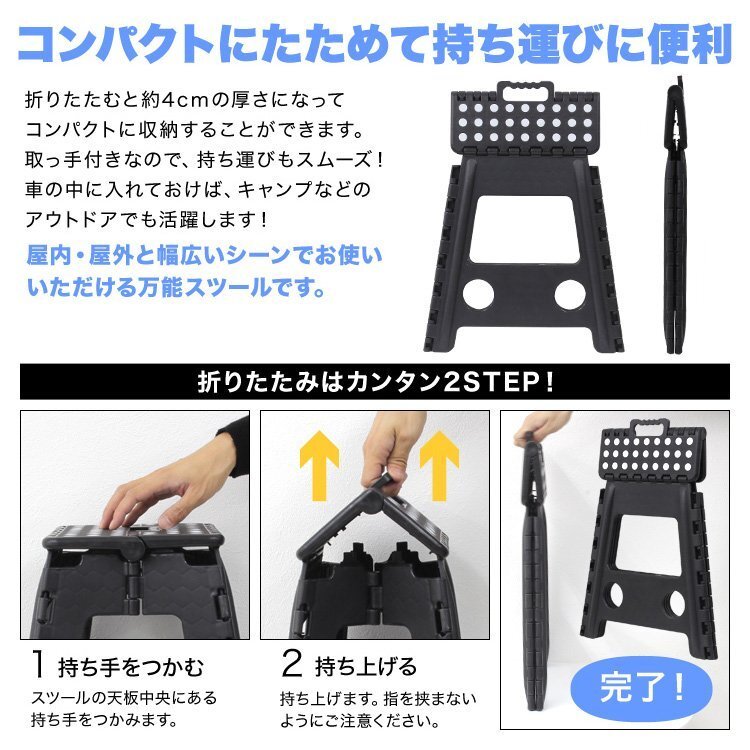 コンパクトにたためて持ち運びに便利

折りたたむと約4cmの厚さになってコンパクトに収納することができます。取っ手付きなので、持ち運びもスムーズ！車の中に入れておけば、キャンプなどのアウトドアでも活躍します！

屋内・屋外と幅広いシーンでお使いいただける万能スツールです。

折りたたみはカンタン2STEP！

1 持ち手をつかむ

スツールの天板中央にある持ち手をつかみます。

2 持ち上げる

持ち上げます。指を挟まないようにご注意ください。

完了！