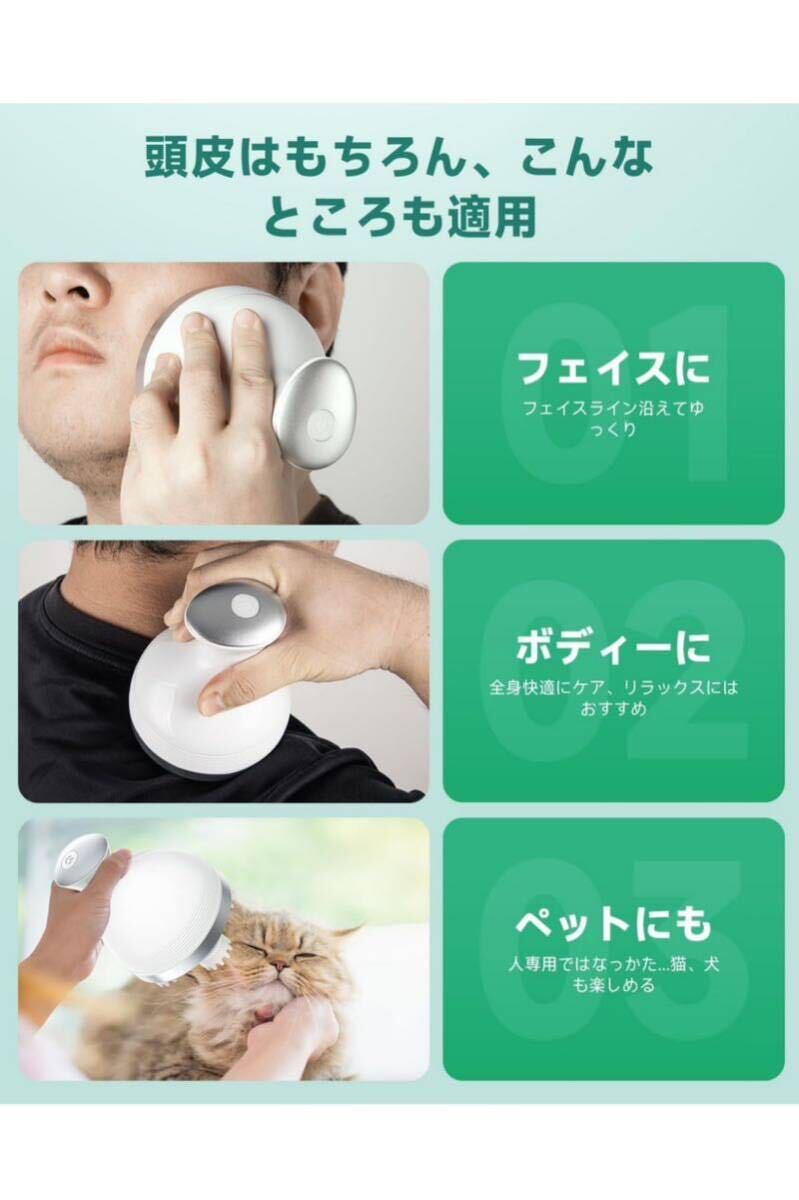 頭皮はもちろん、こんなところも適用

01
フェイスに
フェイスライン沿えてゆっくり

02
ボディーに
全身快適にケア、リラックスにはおすすめ

03
ペットにも
人専用ではなっかた…猫、犬も楽しめる