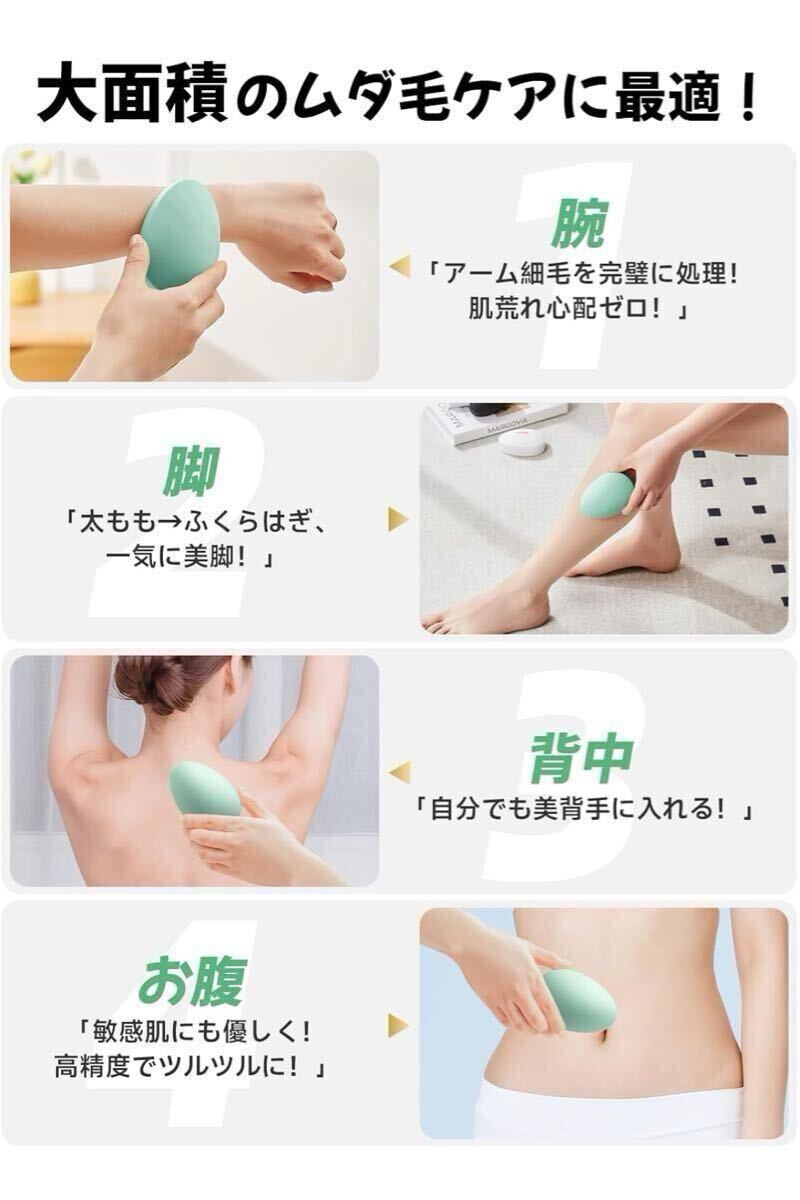 大面積のムダ毛ケアに最適！

1
腕
「アーム細毛を完璧に処理！肌荒れ心配ゼロ！」

2
脚
「太もも→ふくらはぎ、一気に美脚！」

MARGOVA

3
背中
「自分でも美背手に入れる！」

4
お腹
「敏感肌にも優しく！高精度でツルツルに！」