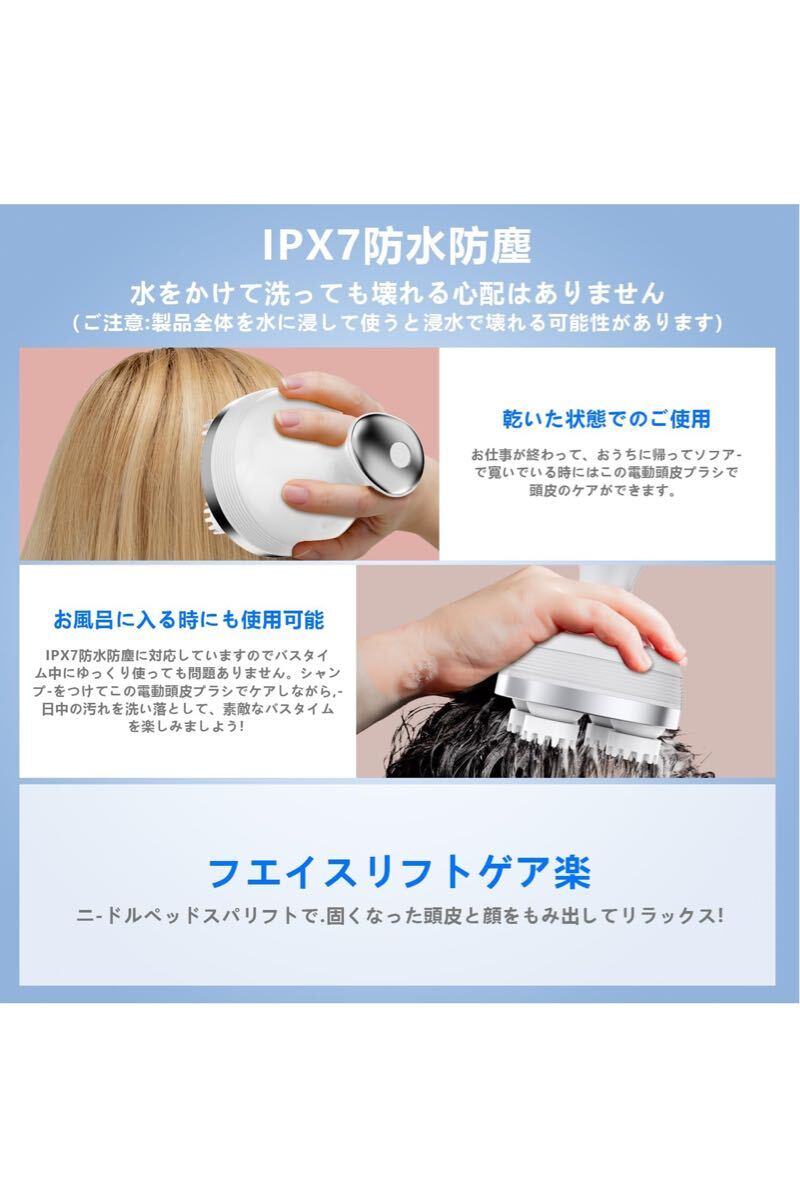 IPX7防水防塵

水をかけて洗っても壊れる心配はありません

（ご注意:製品全体を水に浸して使うと浸水で壊れる可能性があります）

乾いた状態でのご使用

お仕事が終わって、おうちに帰ってソフア-で寛いでいる時にはこの電動頭皮ブラシで頭皮のケアができます。

お風呂に入る時にも使用可能

IPX7防水防塵に対応していますのでバスタイム中にゆっくり使っても問題ありません。シャンプ-をつけてこの電動頭皮ブラシでケアしながら,-日中の汚れを洗い落として、素敵なバスタイムを楽しみましょう!

フエイスリフトゲア楽

ニ-ドルペッドスパリフトで.固くなった頭皮と顔をもみ出してリラックス!