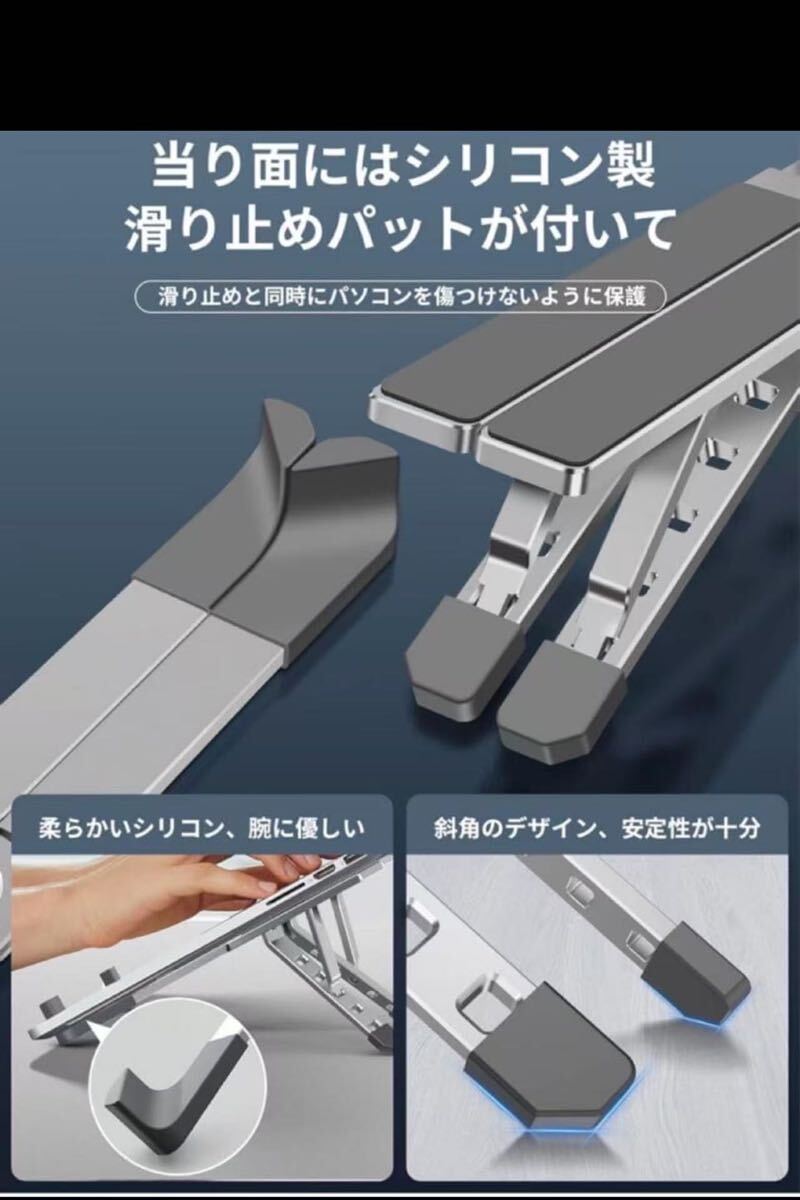 当り面にはシリコン製
滑り止めパットが付いて

滑り止めと同時にパソコンを傷つけないように保護

柔らかいシリコン、腕に優しい

斜角のデザイン、安定性が十分