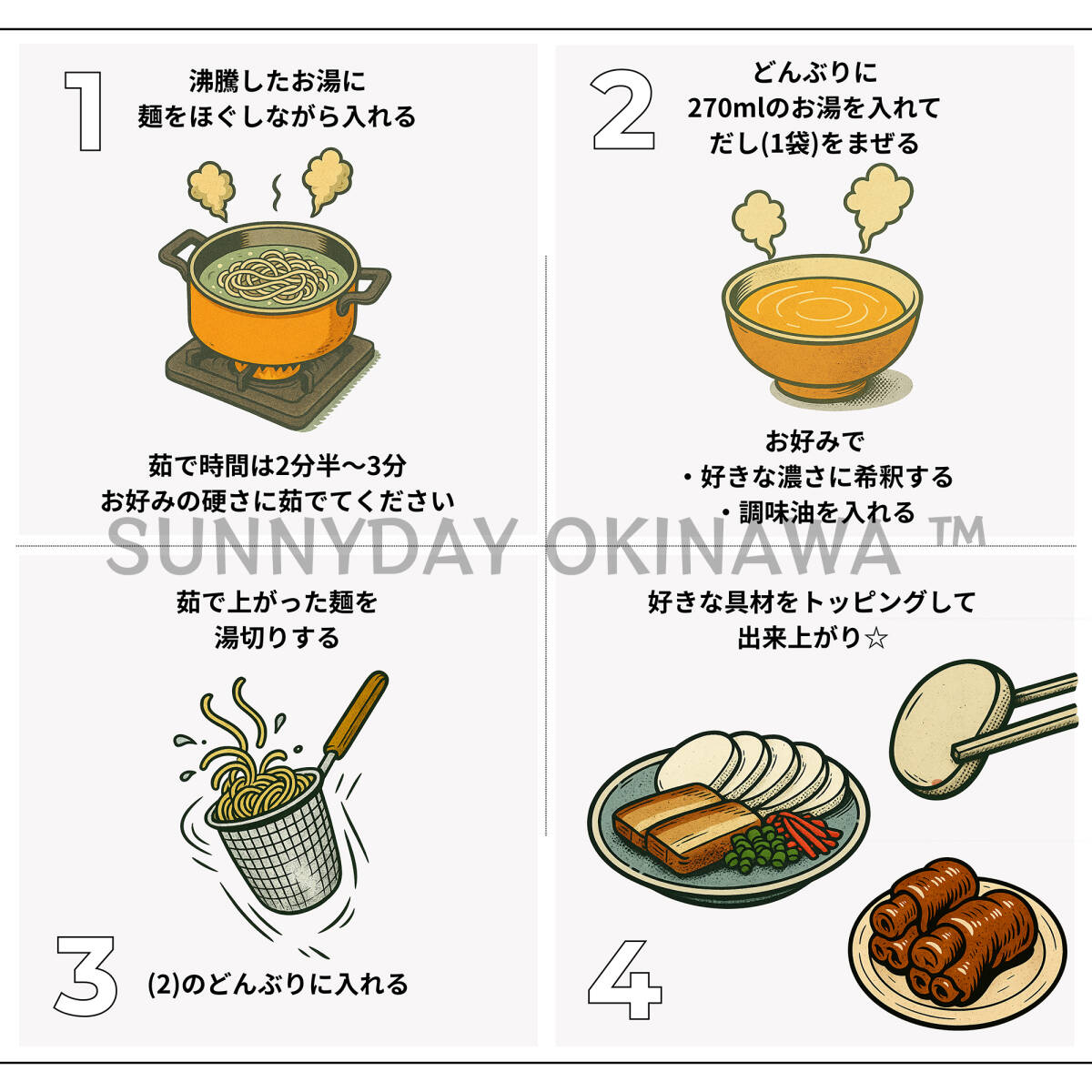 1

沸騰したお湯に
麺をほぐしながら入れる

茹で時間は2分半〜3分
お好みの硬さに茹でてください

2

どんぶりに
270mlのお湯を入れて
だし(1袋)をまぜる

お好みで
・好きな濃さに希釈する
・調味油を入れる

SUNNYDAY OKINAWA ™

茹で上がった麺を
湯切りする

3

(2)のどんぶりに入れる

好きな具材をトッピングして
出来上がり☆

4