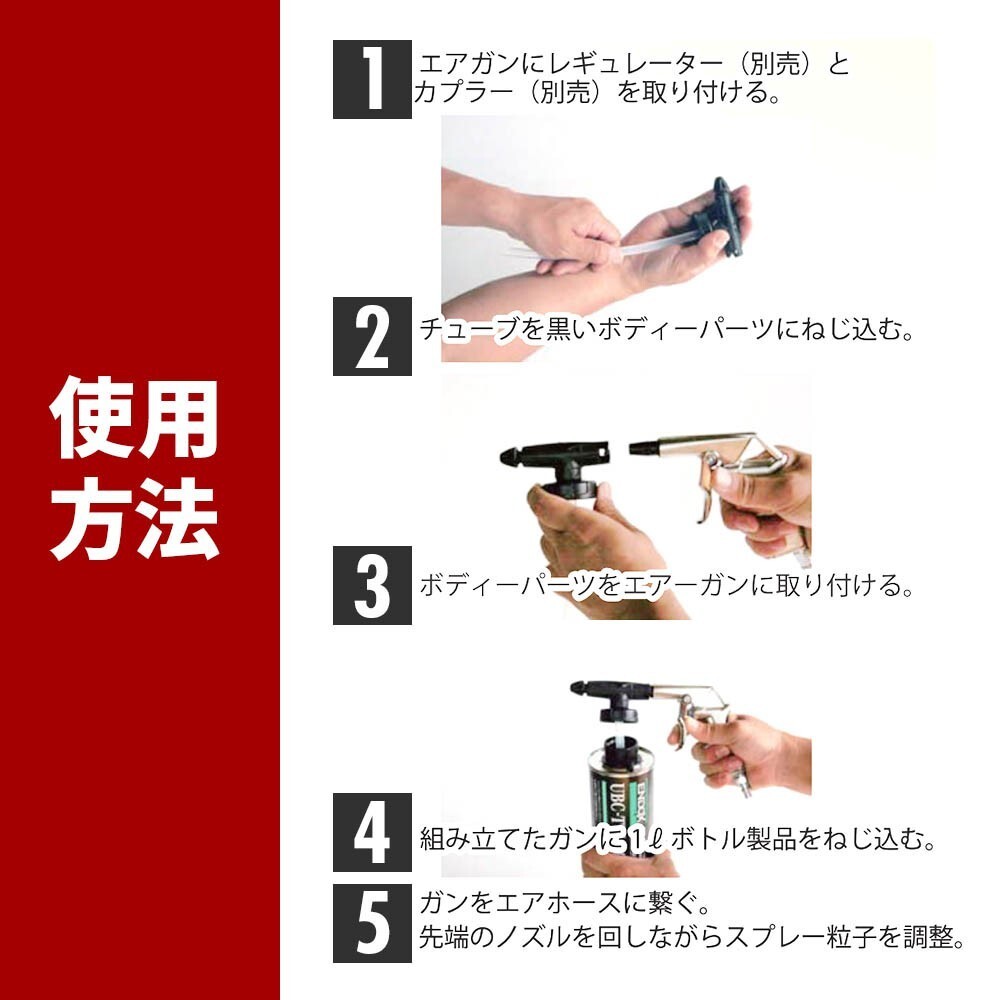 使用方法

1 エアガンにレギュレーター（別売）とカプラー（別売）を取り付ける。

2 チューブを黒いボディーパーツにねじ込む。

3 ボディーパーツをエアーガンに取り付ける。

UBC-1

4 組み立てたガンに1ℓボトル製品をねじ込む。

5 ガンをエアホースに繋ぐ。
先端のノズルを回しながらスプレー粒子を調整。