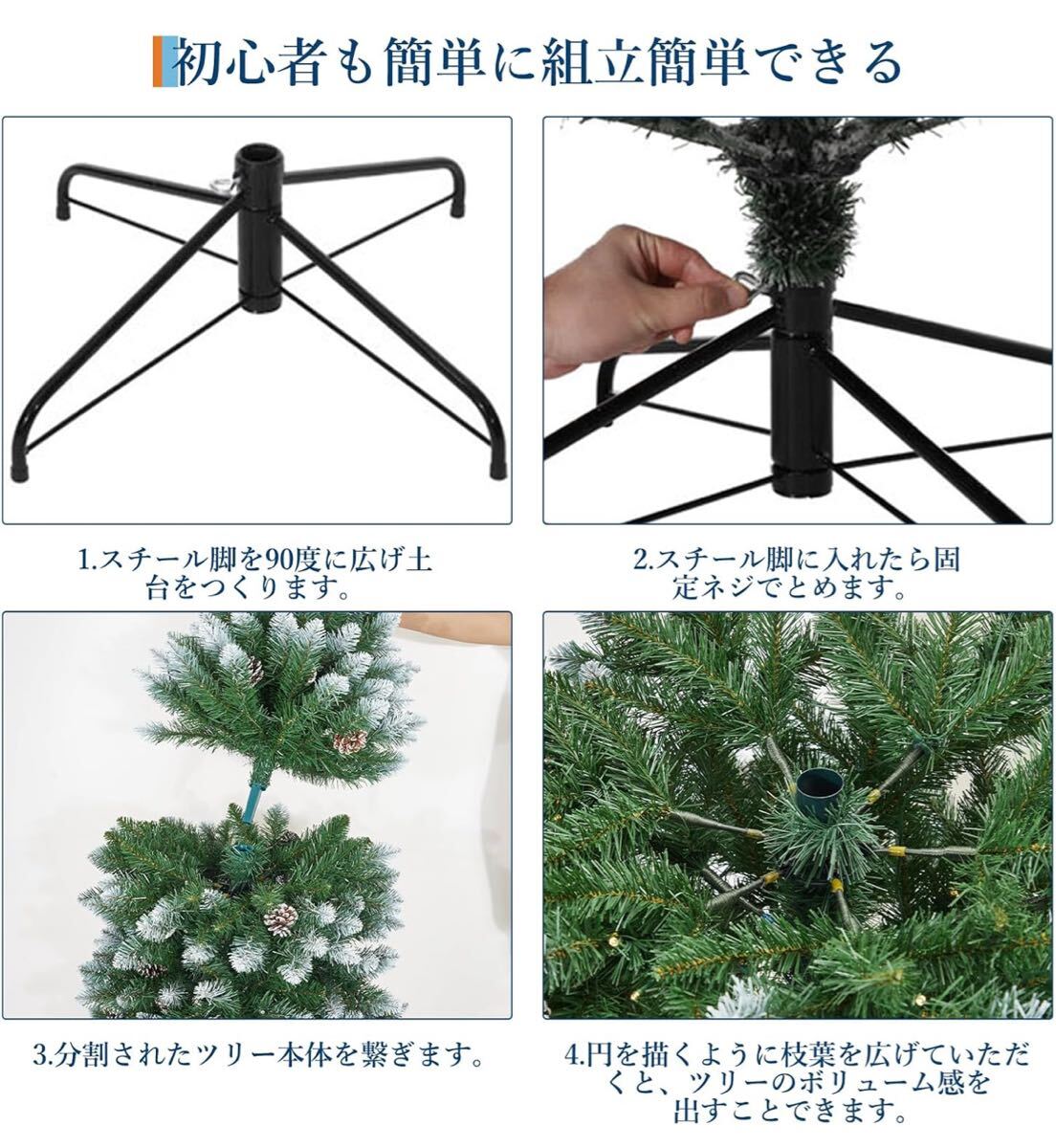 初心者も簡単に組立簡単できる

1.スチール脚を90度に広げ土台をつくります。

2.スチール脚に入れたら固定ネジでとめます。

3.分割されたツリー本体を繋ぎます。

4.円を描くように枝葉を広げていただくと、ツリーのボリューム感を出すことできます。