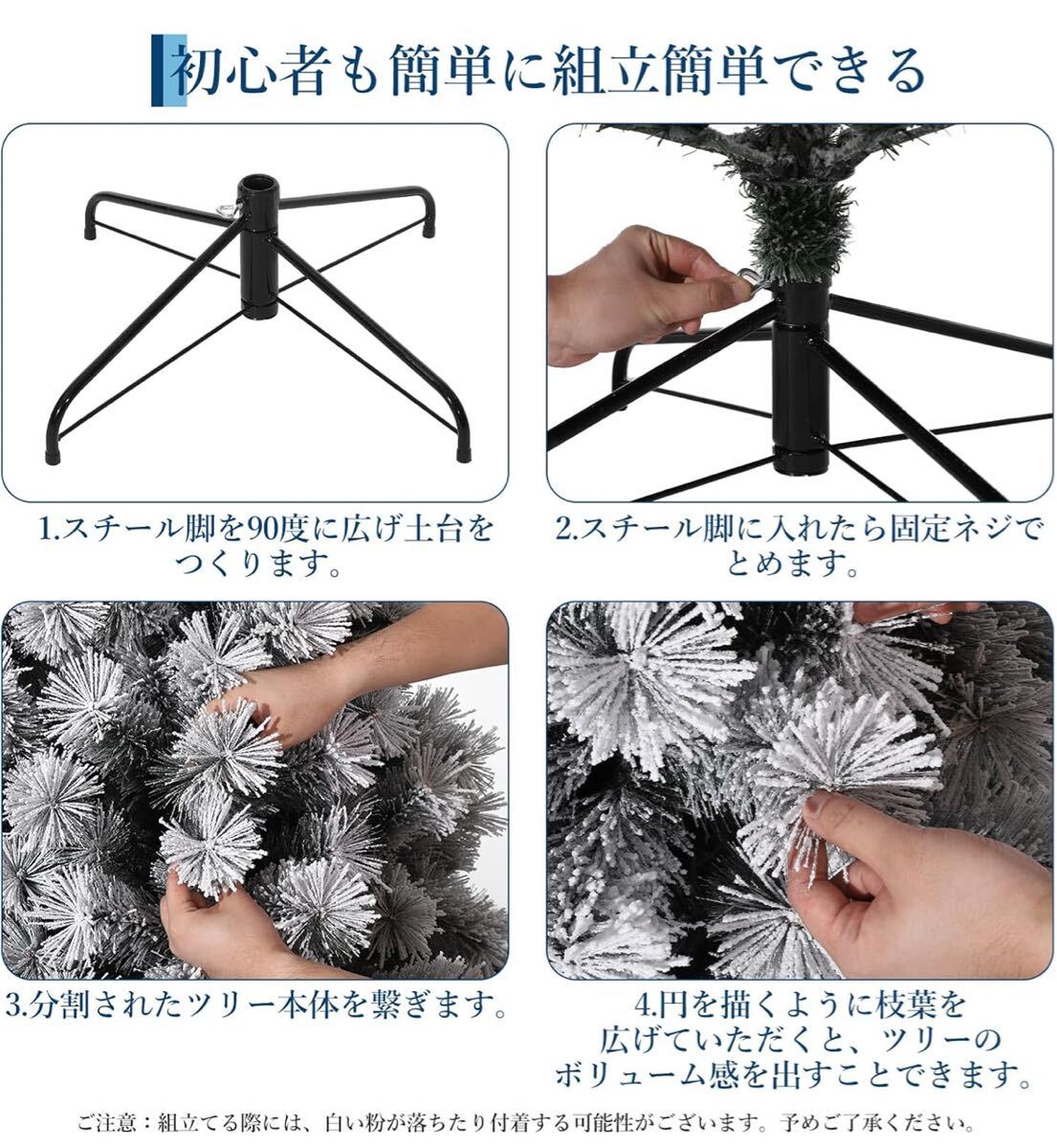 初心者も簡単に組立簡単できる

1.スチール脚を90度に広げ土台をつくります。

2.スチール脚に入れたら固定ネジでとめます。

3.分割されたツリー本体を繋ぎます。

4.円を描くように枝葉を広げていただくと、ツリーのボリューム感を出すことできます。

ご注意：組立てる際には、白い粉が落ちたり付着する可能性がございます。予めご了承ください。