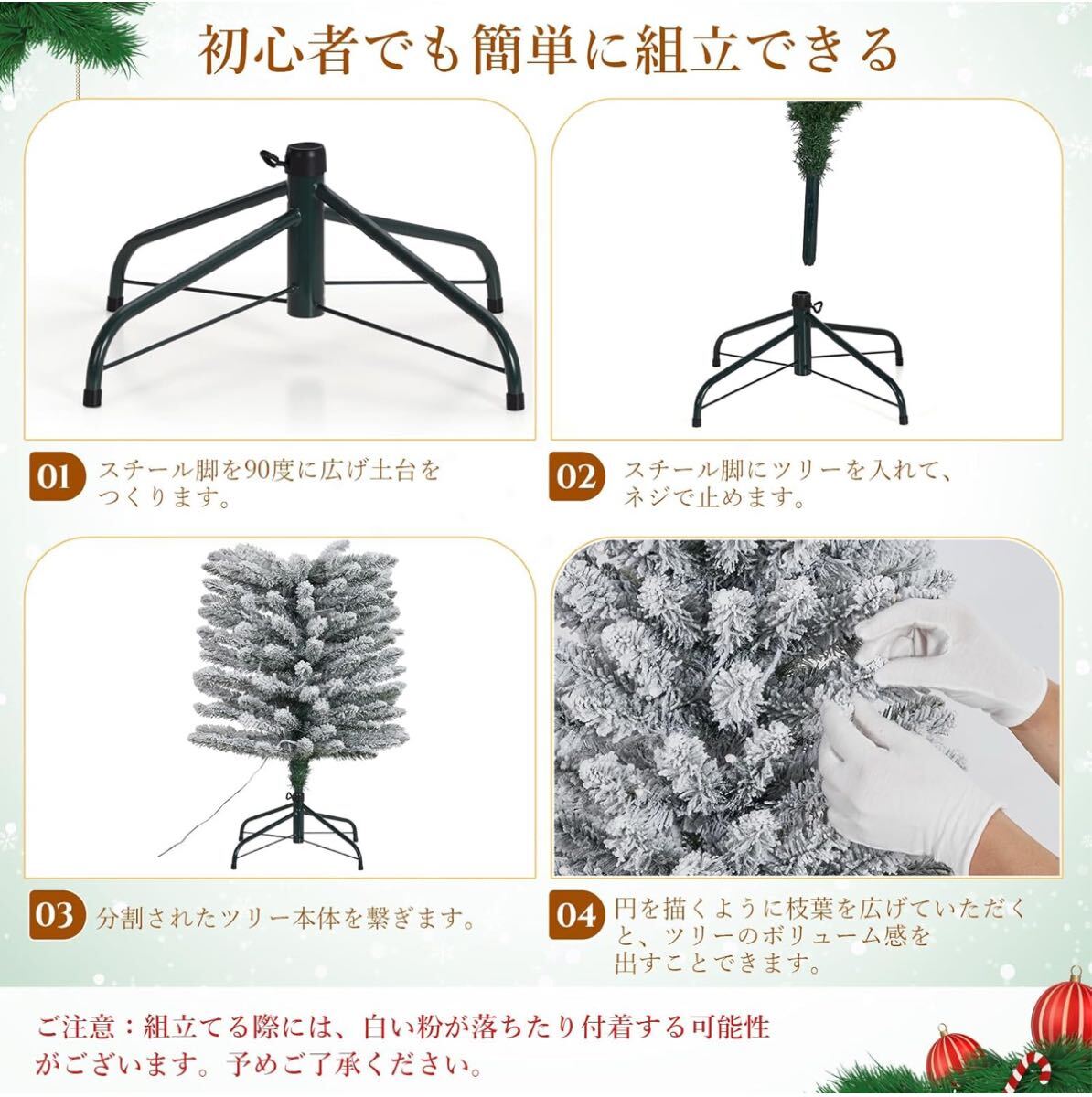 初心者でも簡単に組立できる

01 スチール脚を90度に広げ土台をつくります。

02 スチール脚にツリーを入れて、ネジで止めます。

03 分割されたツリー本体を繋ぎます。

04 円を描くように枝葉を広げていただくと、ツリーのボリューム感を出すことできます。

ご注意：組立てる際には、白い粉が落ちたり付着する可能性がございます。予めご了承ください。