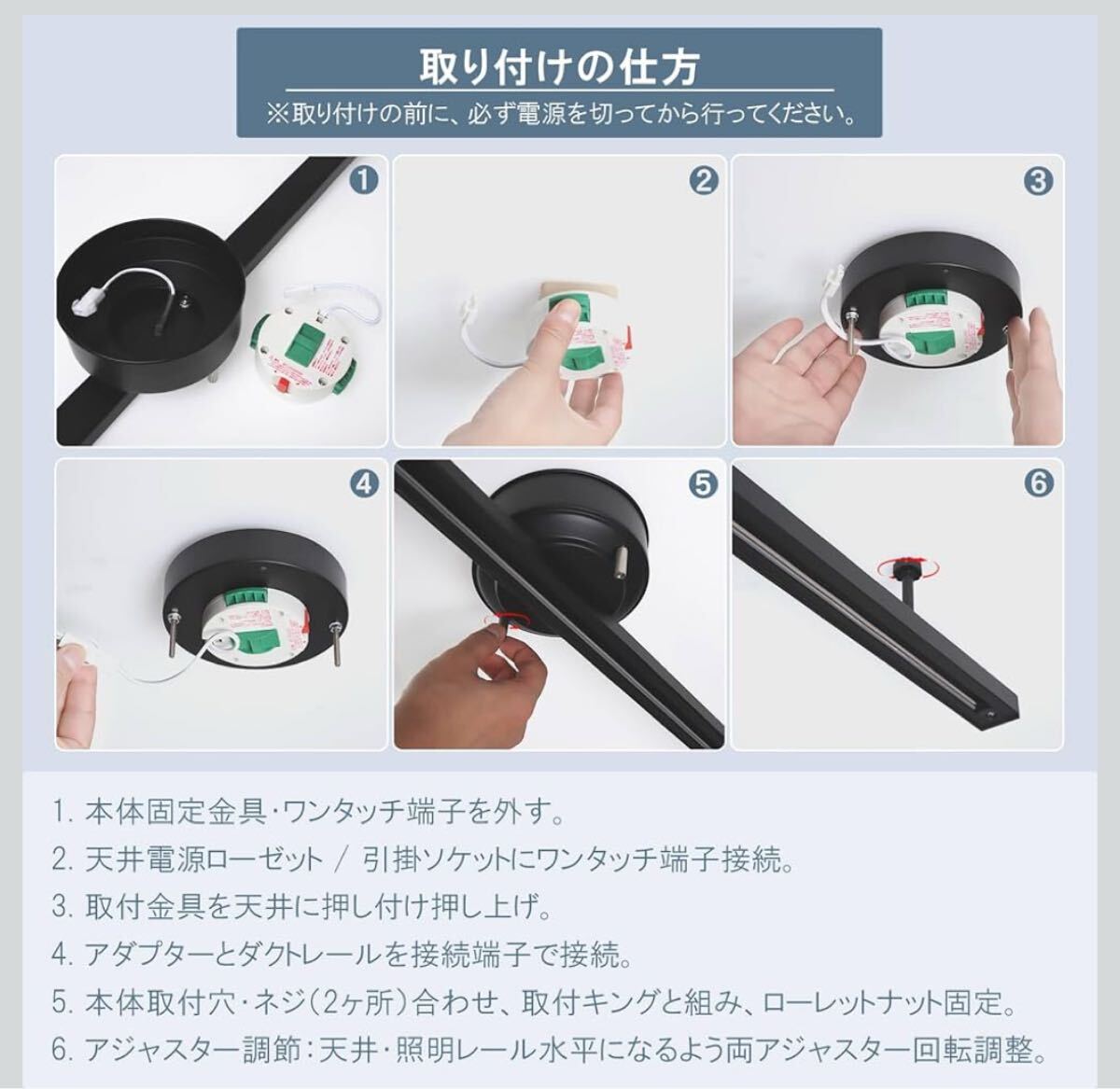 取り付けの仕方
※取り付けの前に、必ず電源を切ってから行ってください。

1

2

3

4

5

6

1. 本体固定金具・ワンタッチ端子を外す。
2. 天井電源ローゼット / 引掛ソケットにワンタッチ端子接続。
3. 取付金具を天井に押し付け押し上げ。
4. アダプターとダクトレールを接続端子で接続。
5. 本体取付穴・ネジ（2ヶ所）合わせ、取付キングと組み、ローレットナット固定。
6. アジャスター調節：天井・照明レール水平になるよう両アジャスター回転調整。