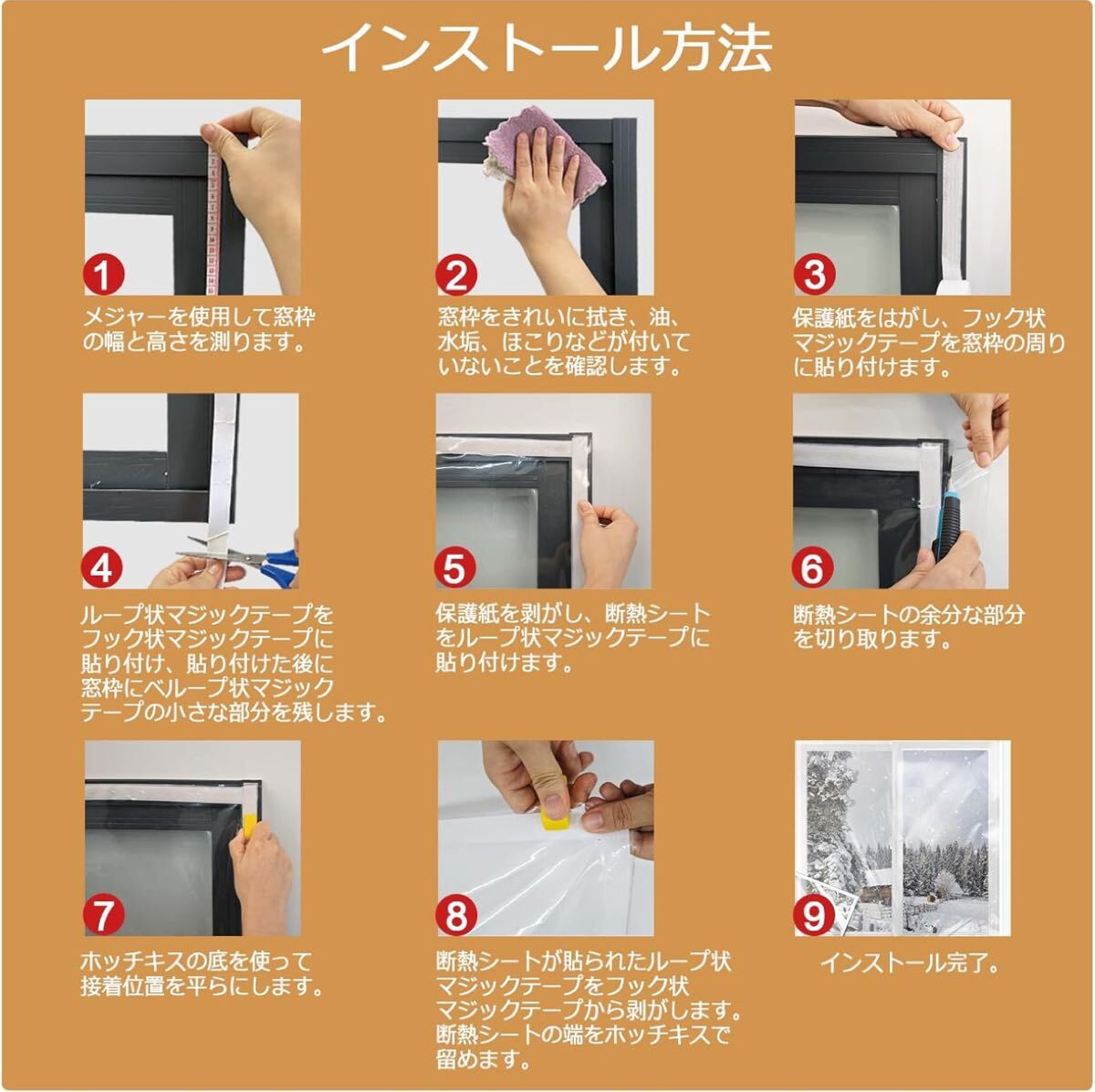 インストール方法

1
メジャーを使用して窓枠の幅と高さを測ります。

2
窓枠をきれいに拭き、油、水垢、ほこりなどが付いていないことを確認します。

3
保護紙をはがし、フック状マジックテープを窓枠の周りに貼り付けます。

4
ループ状マジックテープをフック状マジックテープに貼り付け、貼り付けた後に窓枠にベループ状マジックテープの小さな部分を残します。

5
保護紙を剥がし、断熱シートをループ状マジックテープに貼り付けます。

6
断熱シートの余分な部分を切り取ります。

7
ホッチキスの底を使って接着位置を平らにします。

8
断熱シートが貼られたループ状マジックテープをフック状マジックテープから剥がします。断熱シートの端をホッチキスで留めます。

9
インストール完了。