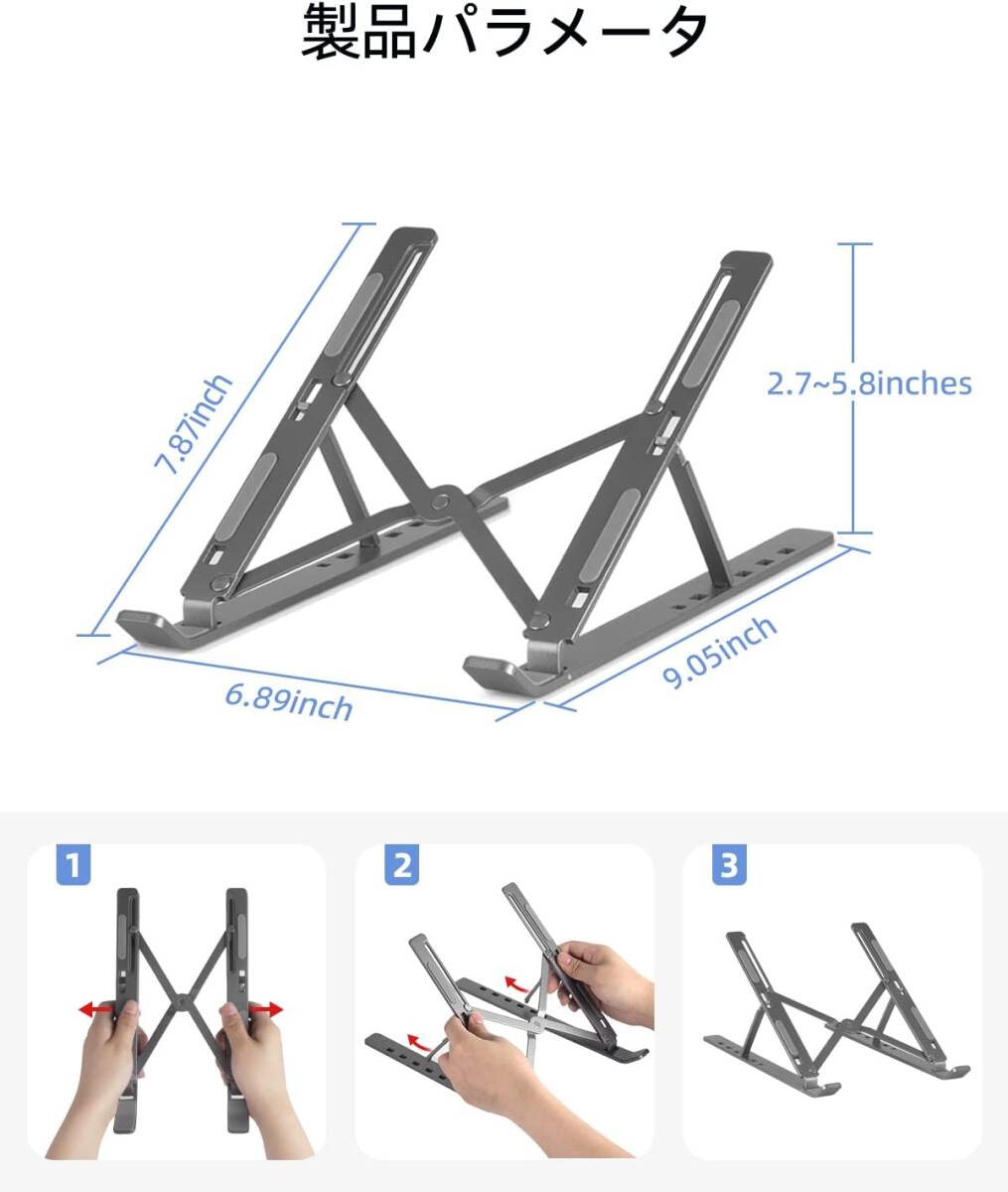 製品パラメータ

7.87inch

2.7~5.8inches

6.89inch

9.05inch

1

2

3