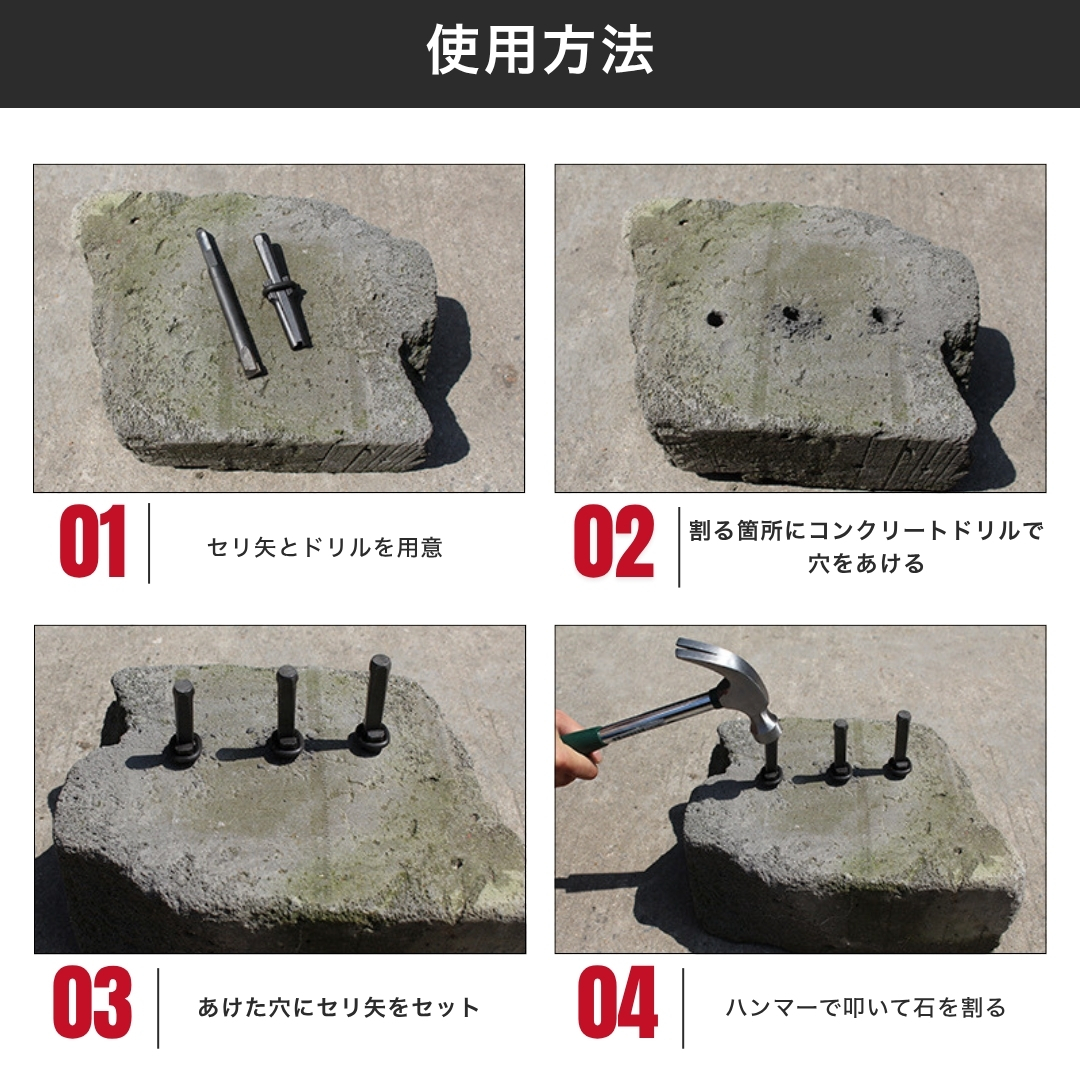 使用方法

01 セリ矢とドリルを用意

02 割る箇所にコンクリートドリルで穴をあける

03 あけた穴にセリ矢をセット

04 ハンマーで叩いて石を割る