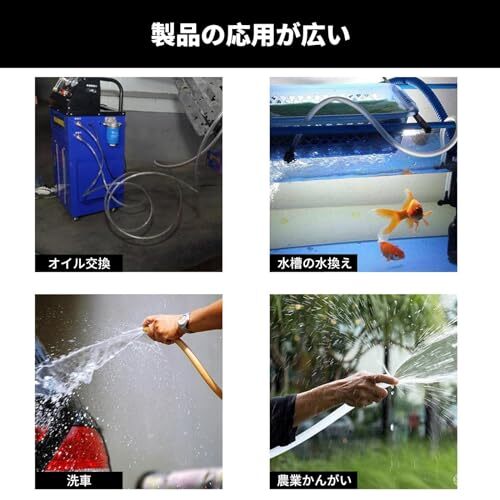 製品の応用が広い

オイル交換

水槽の水換え

洗車

農業かんがい