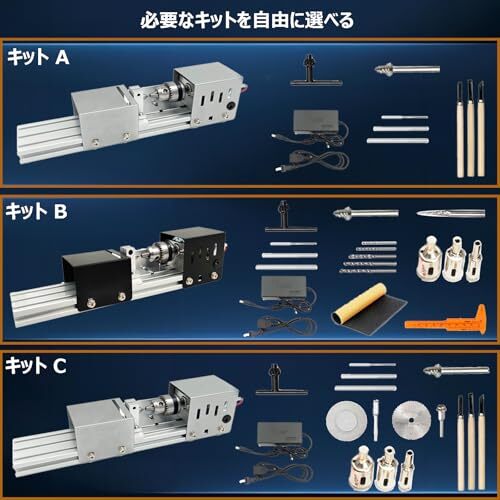 必要なキットを自由に選べる

キット A

キット B

キット C