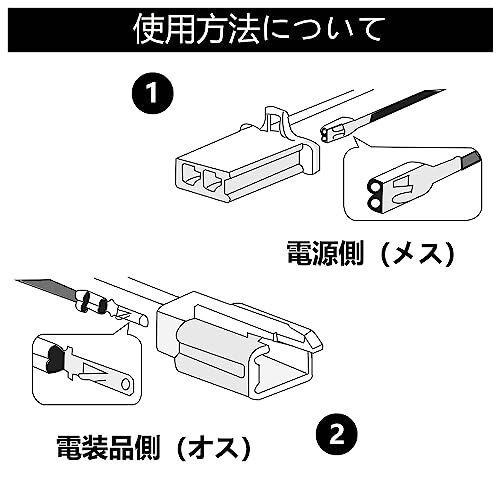 使用方法について

1

電源側（メス）

電装品側（オス）

2