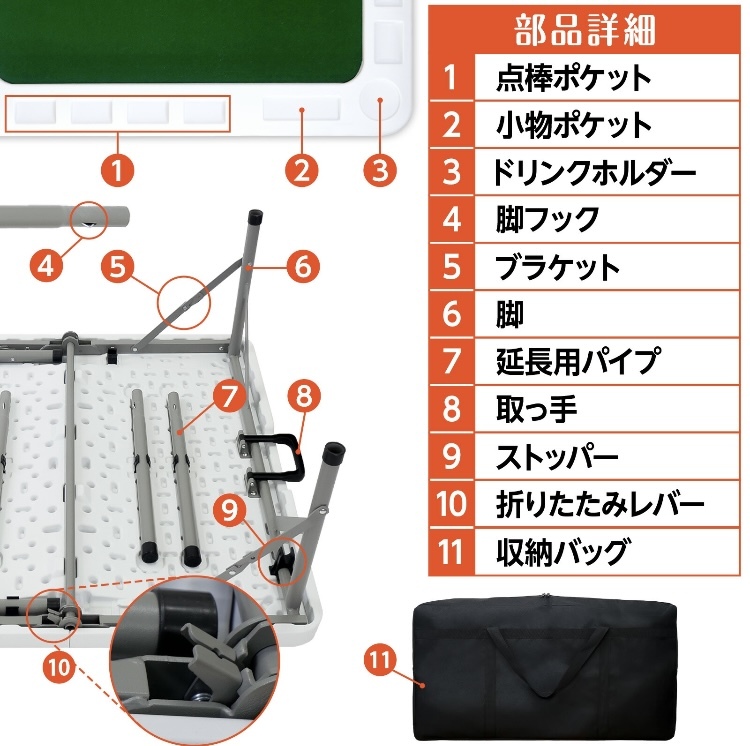 1
2
3
4
5
6
7
8
9
10
11

| 部品詳細 | |
|---|---|
| 1 | 点棒ポケット |
| 2 | 小物ポケット |
| 3 | ドリンクホルダー |
| 4 | 脚フック |
| 5 | ブラケット |
| 6 | 脚 |
| 7 | 延長用パイプ |
| 8 | 取っ手 |
| 9 | ストッパー |
| 10 | 折りたたみレバー |
| 11 | 収納バッグ |