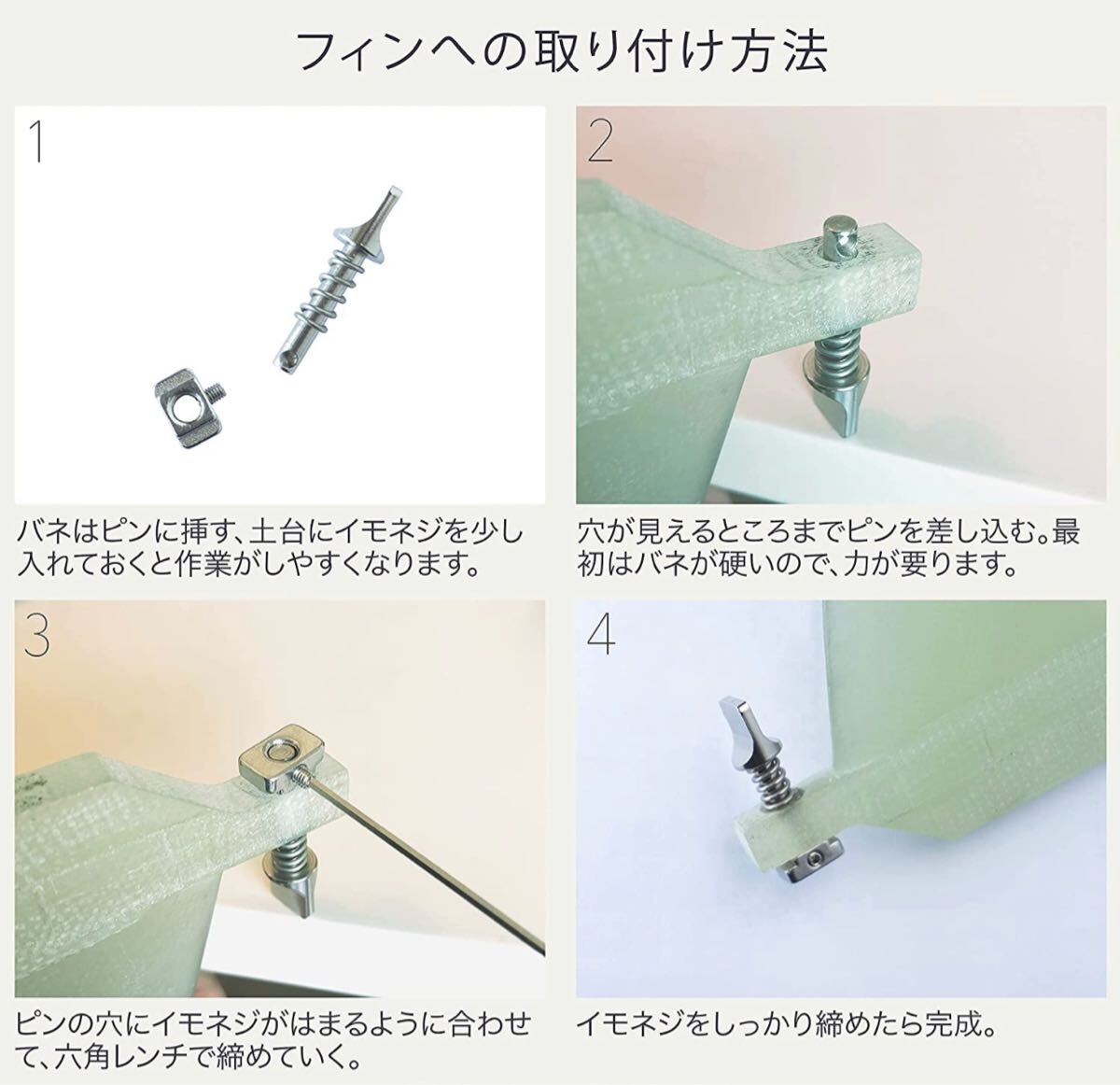 フィンへの取り付け方法

1

バネはピンに挿す、土台にイモネジを少し入れておくと作業がしやすくなります。

2

穴が見えるところまでピンを差し込む。最初はバネが硬いので、力が要ります。

3

ピンの穴にイモネジがはまるように合わせて、六角レンチで締めていく。

4

イモネジをしっかり締めたら完成。