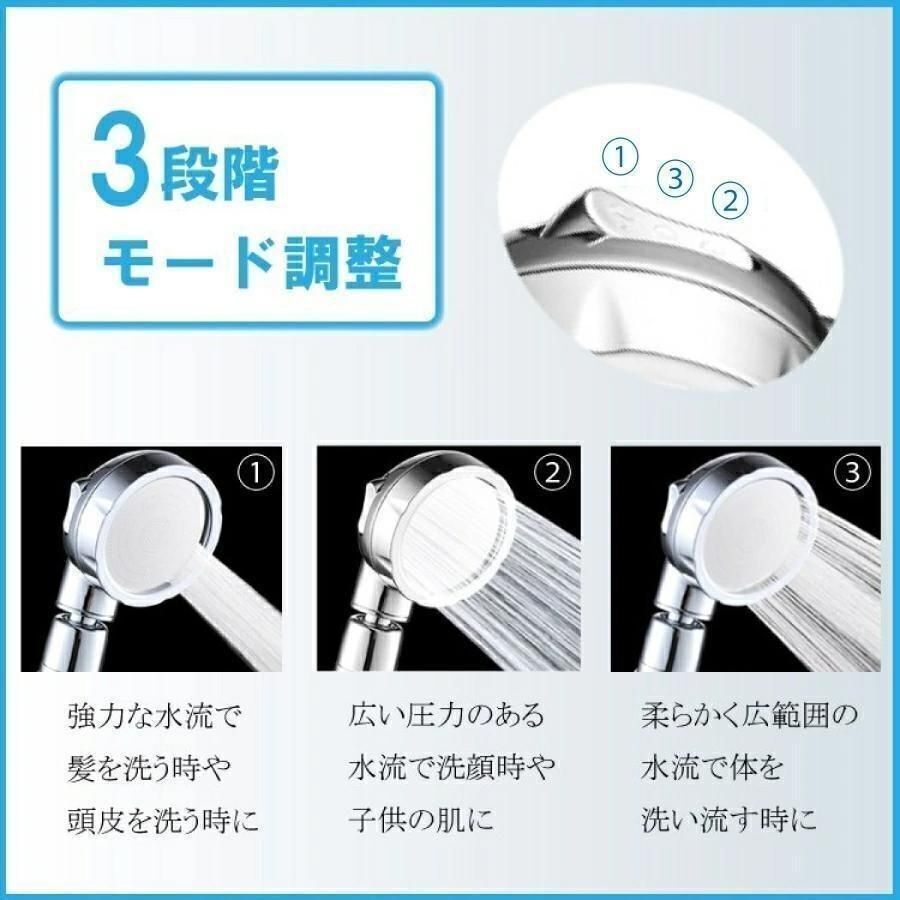 3段階
モード調整

①
③
②

①

②

③

強力な水流で
髪を洗う時や
頭皮を洗う時に

広い圧力のある
水流で洗顔時や
子供の肌に

柔らかく広範囲の
水流で体を
洗い流す時に