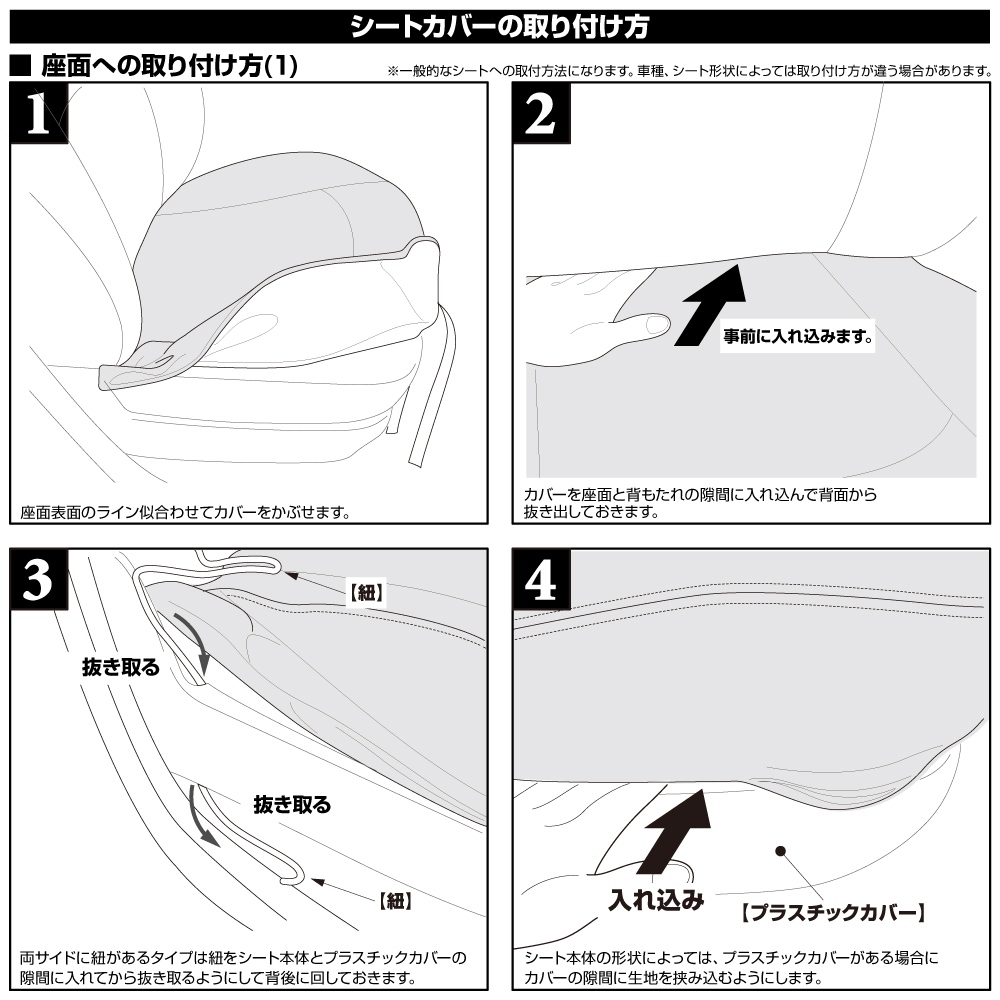 シートカバーの取り付け方

■ 座面への取り付け方(1)

※一般的なシートへの取付方法になります。車種、シート形状によっては取り付け方が違う場合があります。

1

座面表面のライン似合わせてカバーをかぶせます。

2

事前に入れ込みます。

カバーを座面と背もたれの隙間に入れ込んで背面から抜き出しておきます。

3

【紐】

抜き取る

抜き取る

【紐】

両サイドに紐があるタイプは紐をシート本体とプラスチックカバーの隙間に入れてから抜き取るようにして背後に回しておきます。

4

入れ込み

【プラスチックカバー】

シート本体の形状によっては、プラスチックカバーがある場合にカバーの隙間に生地を挟み込むようにします。