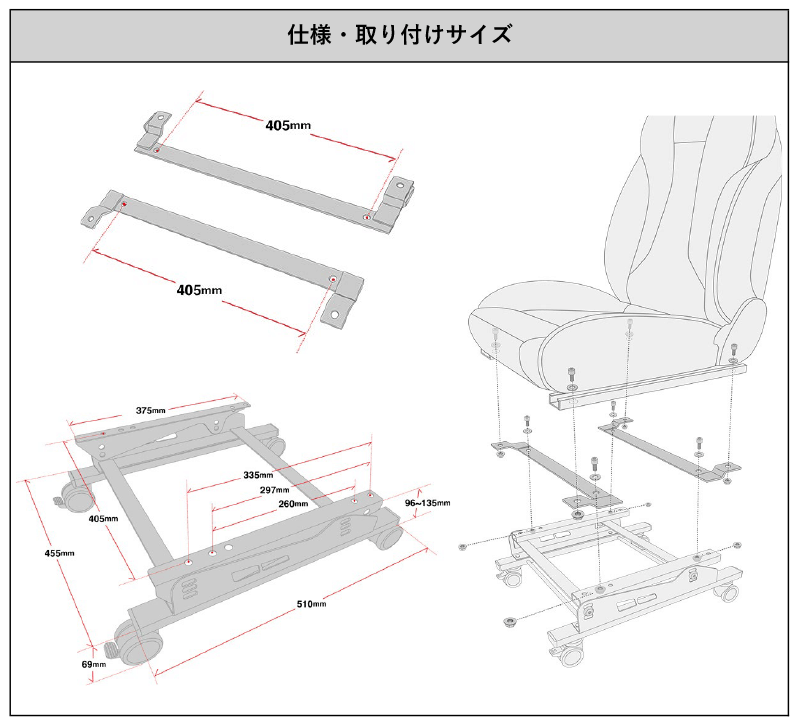 仕様・取り付けサイズ

405mm

405mm

375mm

335mm

297mm

260mm

96~135mm

405mm

455mm

510mm

69mm