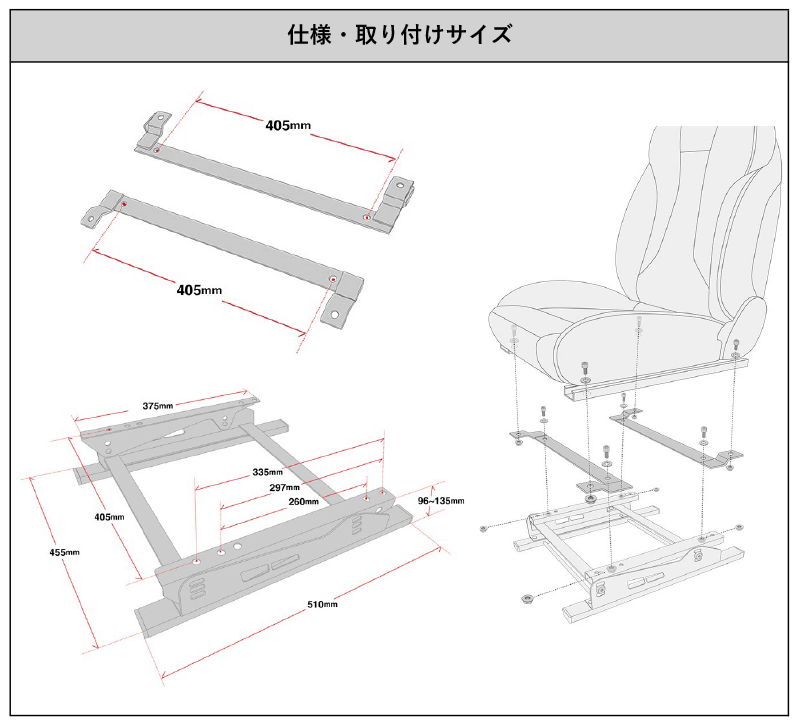 仕様・取り付けサイズ

405mm

405mm

375mm

335mm

297mm

260mm

96~135mm

405mm

455mm

510mm