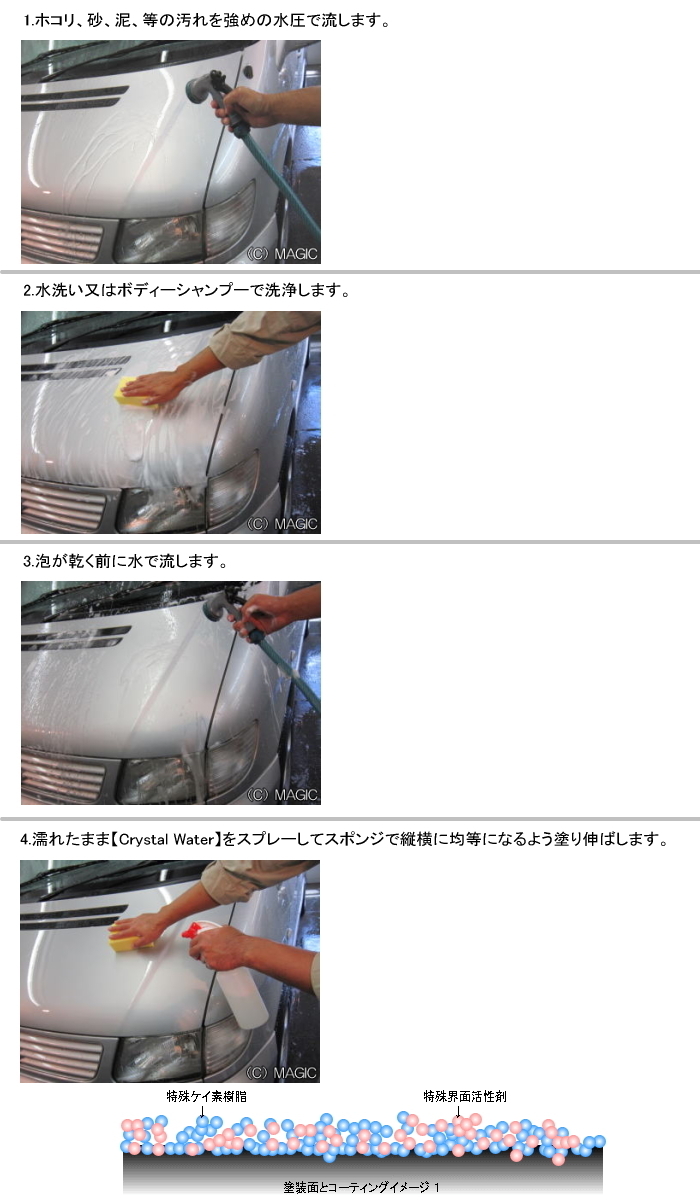 1.ホコリ、砂、泥、等の汚れを強めの水圧で流します。

(C) MAGIC

2.水洗い又はボディーシャンプーで洗浄します。

(C) MAGIC

3.泡が乾く前に水で流します。

(C) MAGIC

4.濡れたまま【Crystal Water】をスプレーしてスポンジで縦横に均等になるよう塗り伸ばします。

(C) MAGIC

特殊ケイ素樹脂

特殊界面活性剤

塗装面とコーティングイメージ 1