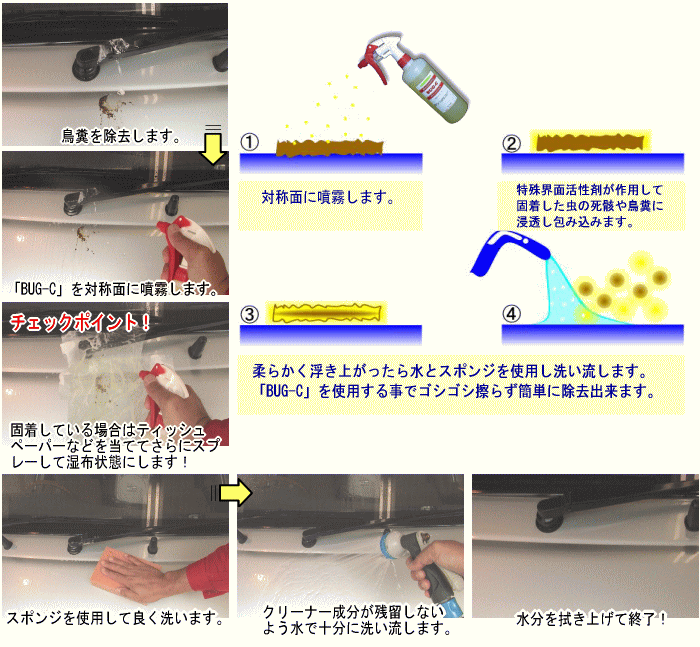 鳥糞を除去します。

「BUG-C」を対称面に噴霧します。

チェックポイント！

固着している場合はティッシュペーパーなどを当ててさらにスプレーして湿布状態にします！

①

対称面に噴霧します。

②

特殊界面活性剤が作用して固着した虫の死骸や鳥糞に浸透し包み込みます。

③

④

柔らかく浮き上がったら水とスポンジを使用し洗い流します。
「BUG-C」を使用する事でゴシゴシ擦らず簡単に除去出来ます。

スポンジを使用して良く洗います。

クリーナー成分が残留しないよう水で十分に洗い流します。

水分を拭き上げて終了！