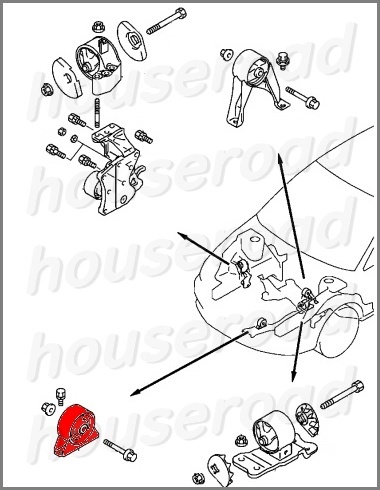 houseroad
houseroad
houseroad
houseroad
houseroad