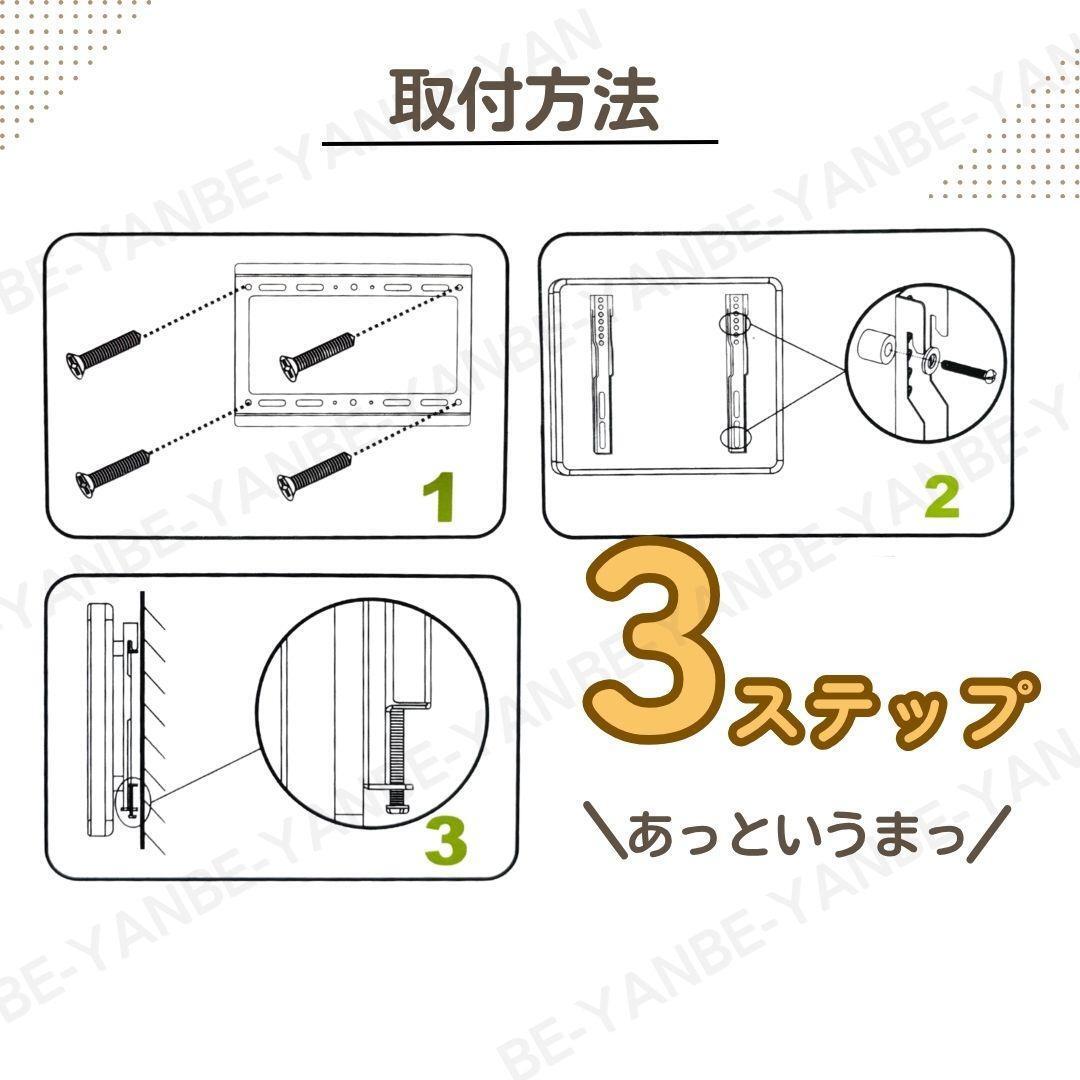 取付方法

1

2

3

3ステップ

＼あっというまっ／

BE-YANBE-YANBE-YAN