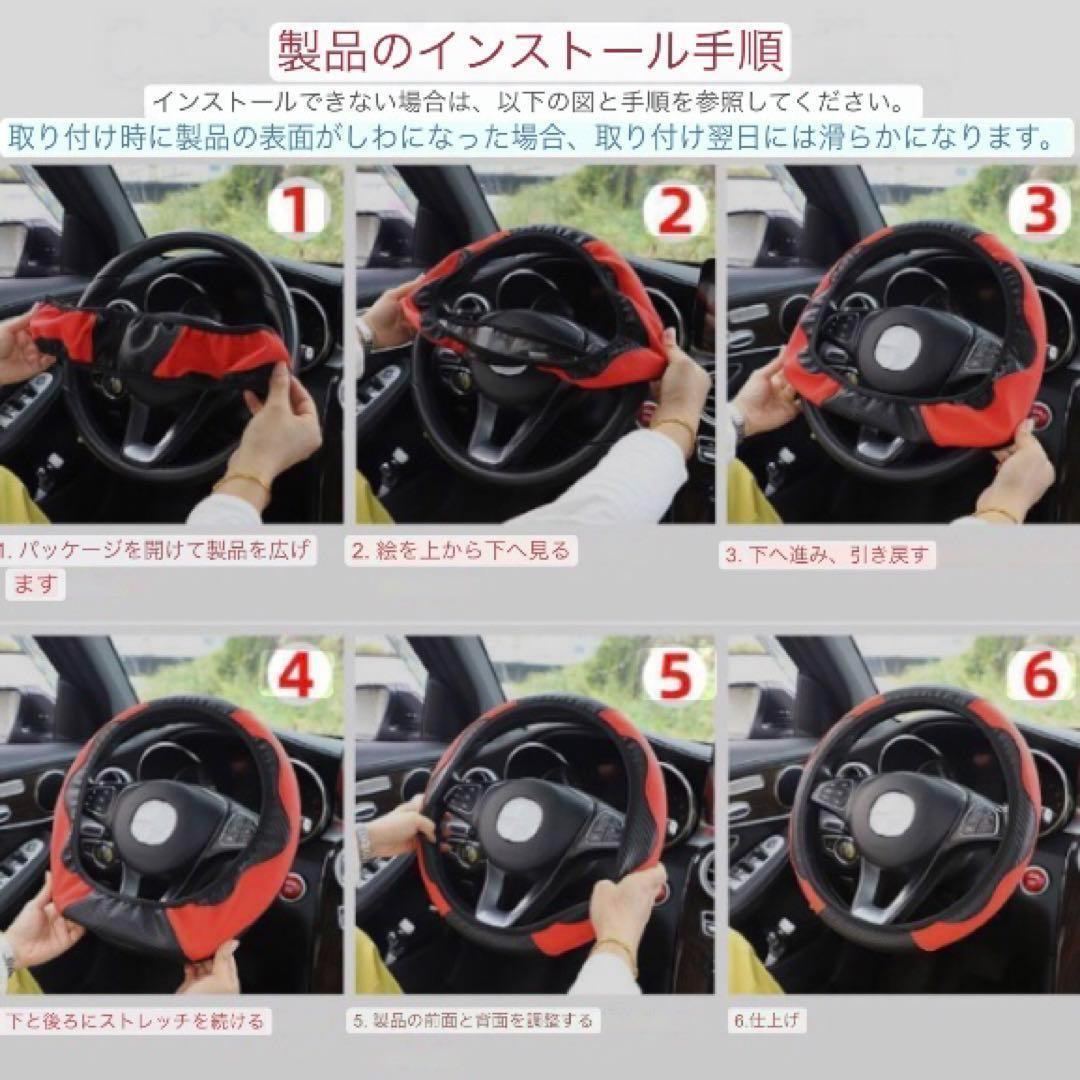 製品のインストール手順

インストールできない場合は、以下の図と手順を参照してください。

取り付け時に製品の表面がしわになった場合、取り付け翌日には滑らかになります。

1

2

3

1. パッケージを開けて製品を広げます

2. 絵を上から下へ見る

3. 下へ進み、引き戻す

4

5

6

下と後ろにストレッチを続ける

5. 製品の前面と背面を調整する

6.仕上げ