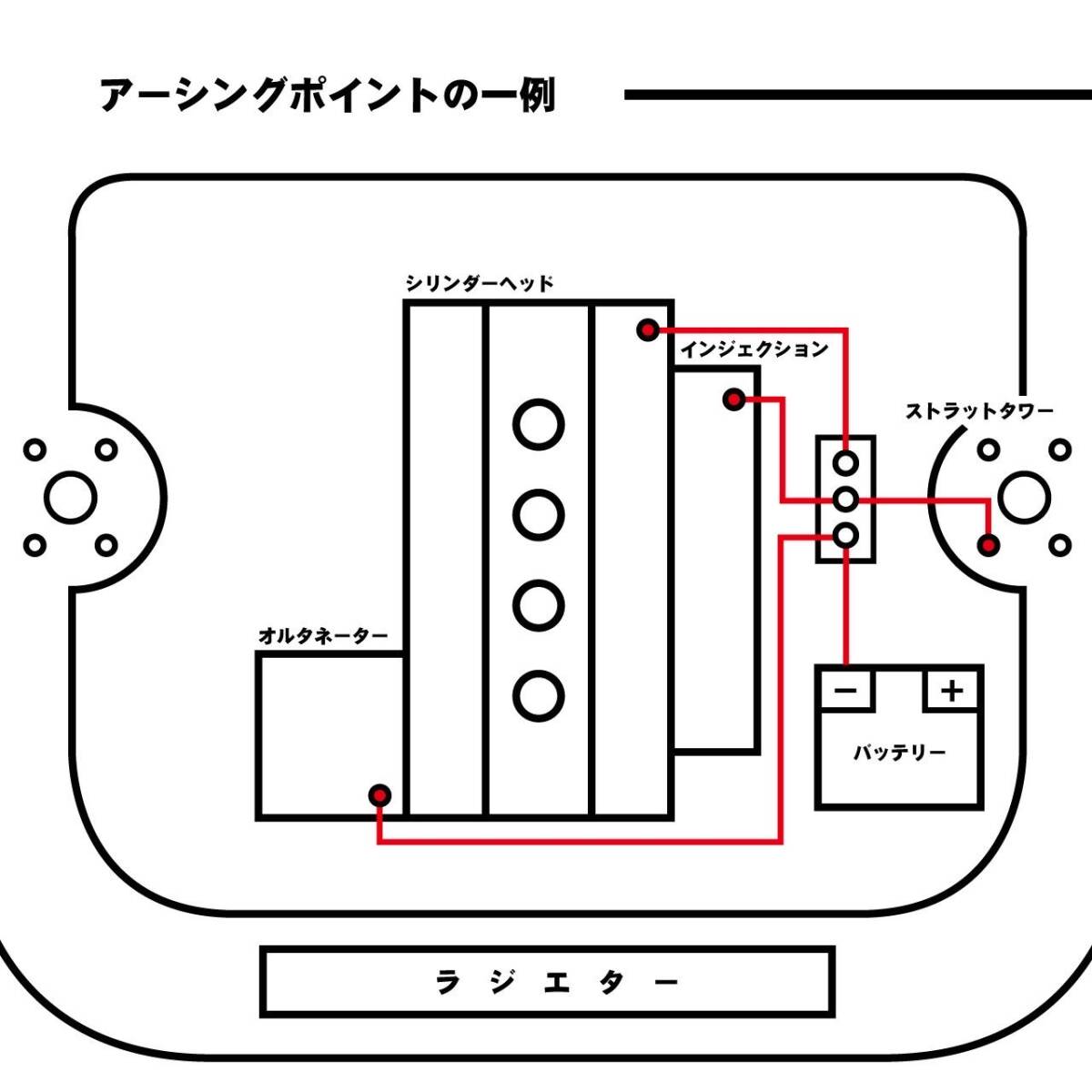 アーシングポイントの一例

シリンダーヘッド

インジェクション

ストラットタワー

オルタネーター

−

+

バッテリー

ラジエター