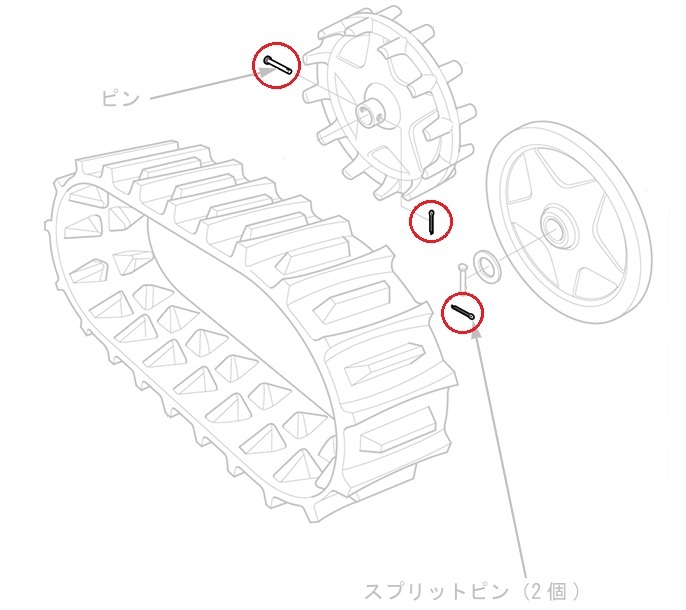 ピン

スプリットピン（2個）