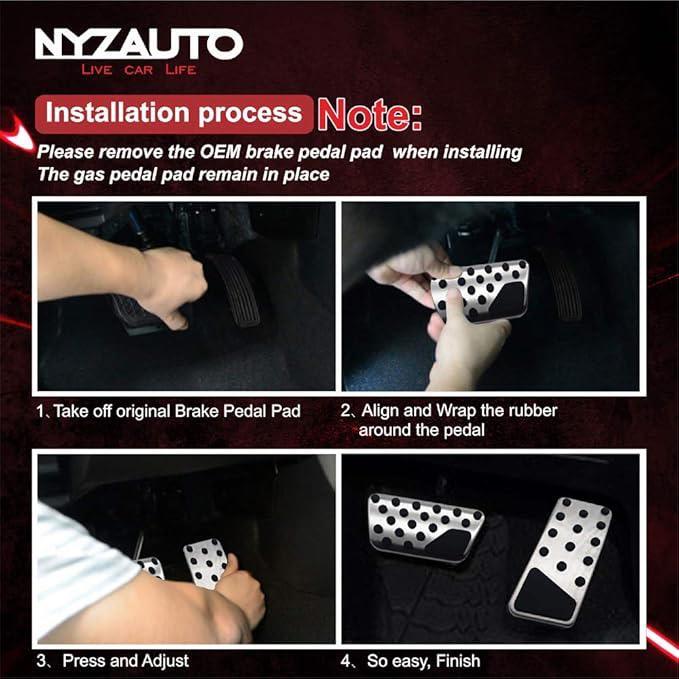 NYZAUTO
LIVE CAR LIFE

Installation process Note:

Please remove the OEM brake pedal pad when installing
The gas pedal pad remain in place

1、Take off original Brake Pedal Pad

2、Align and Wrap the rubber around the pedal

3、Press and Adjust

4、So easy, Finish