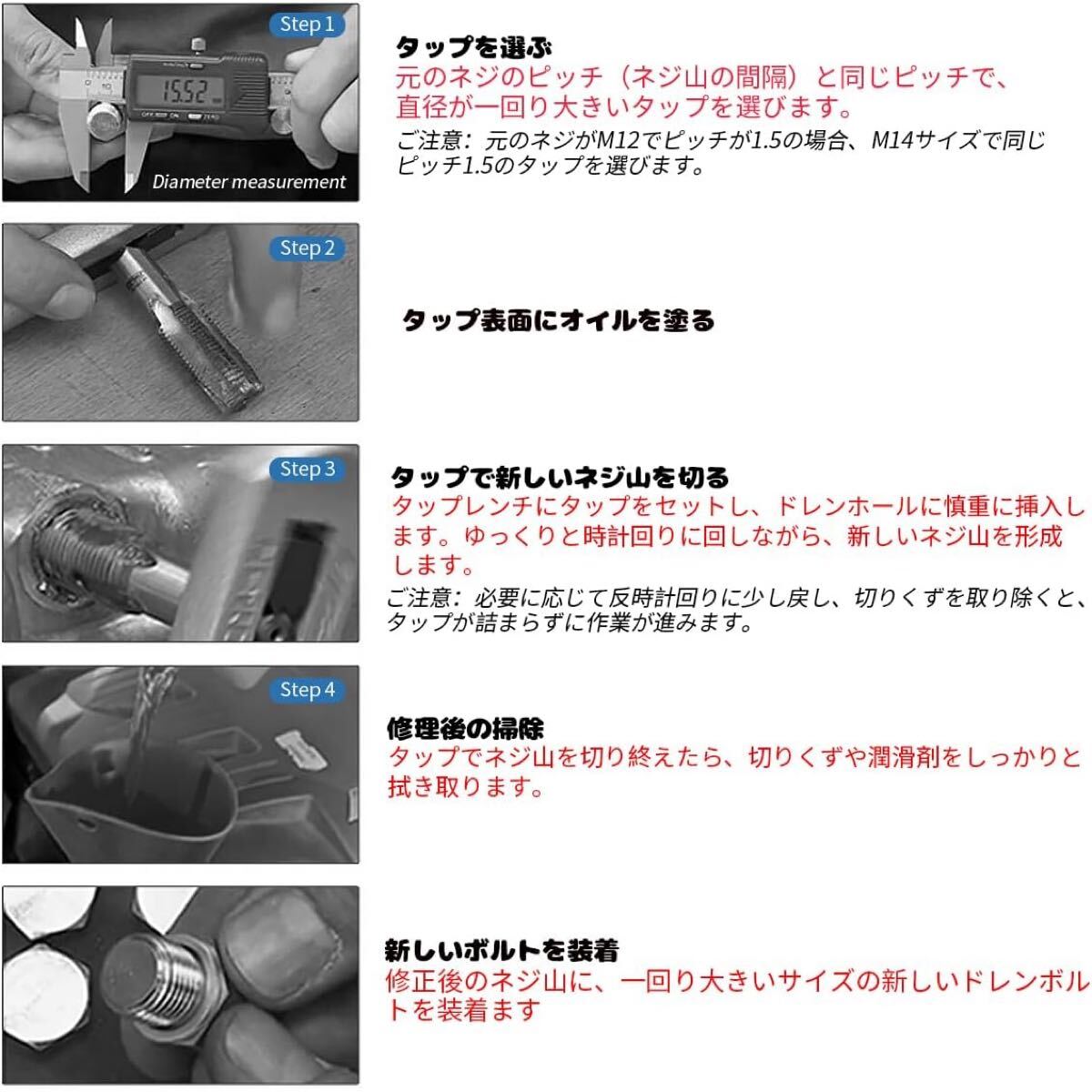 Step 1

15.52

Diameter measurement

タップを選ぶ
元のネジのピッチ（ネジ山の間隔）と同じピッチで、直径が一回り大きいタップを選びます。
ご注意：元のネジがM12でピッチが1.5の場合、M14サイズで同じピッチ1.5のタップを選びます。

Step 2

タップ表面にオイルを塗る

Step 3

タップで新しいネジ山を切る
タップレンチにタップをセットし、ドレンホールに慎重に挿入します。ゆっくりと時計回りに回しながら、新しいネジ山を形成します。
ご注意：必要に応じて反時計回りに少し戻し、切りくずを取り除くと、タップが詰まらずに作業が進みます。

Step 4

修理後の掃除
タップでネジ山を切り終えたら、切りくずや潤滑剤をしっかりと拭き取ります。

新しいボルトを装着
修正後のネジ山に、一回り大きいサイズの新しいドレンボルトを装着ます