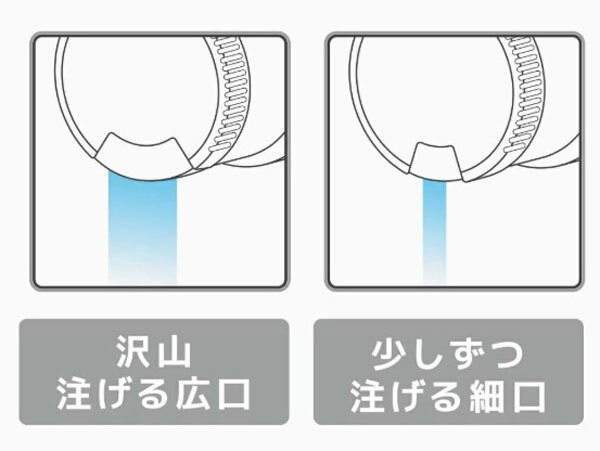 沢山
注げる広口

少しずつ
注げる細口