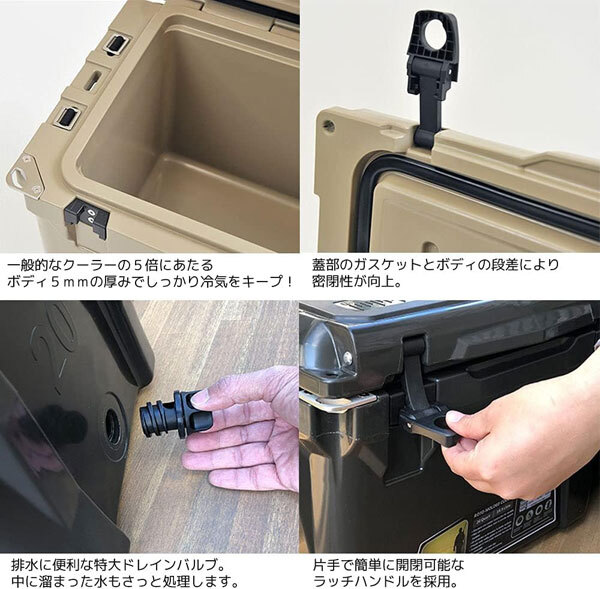 一般的なクーラーの５倍にあたる
ボディ５ｍｍの厚みでしっかり冷気をキープ！

蓋部のガスケットとボディの段差により
密閉性が向上。

20

排水に便利な特大ドレインバルブ。
中に溜まった水もさっと処理します。

片手で簡単に開閉可能な
ラッチハンドルを採用。