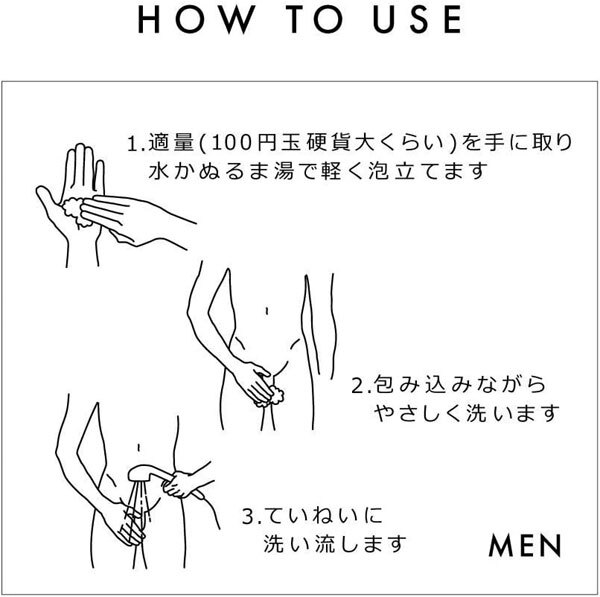 HOW TO USE

1.適量(100円玉硬貨大くらい)を手に取り水かぬるま湯で軽く泡立てます

2.包み込みながらやさしく洗います

3.ていねいに洗い流します

MEN