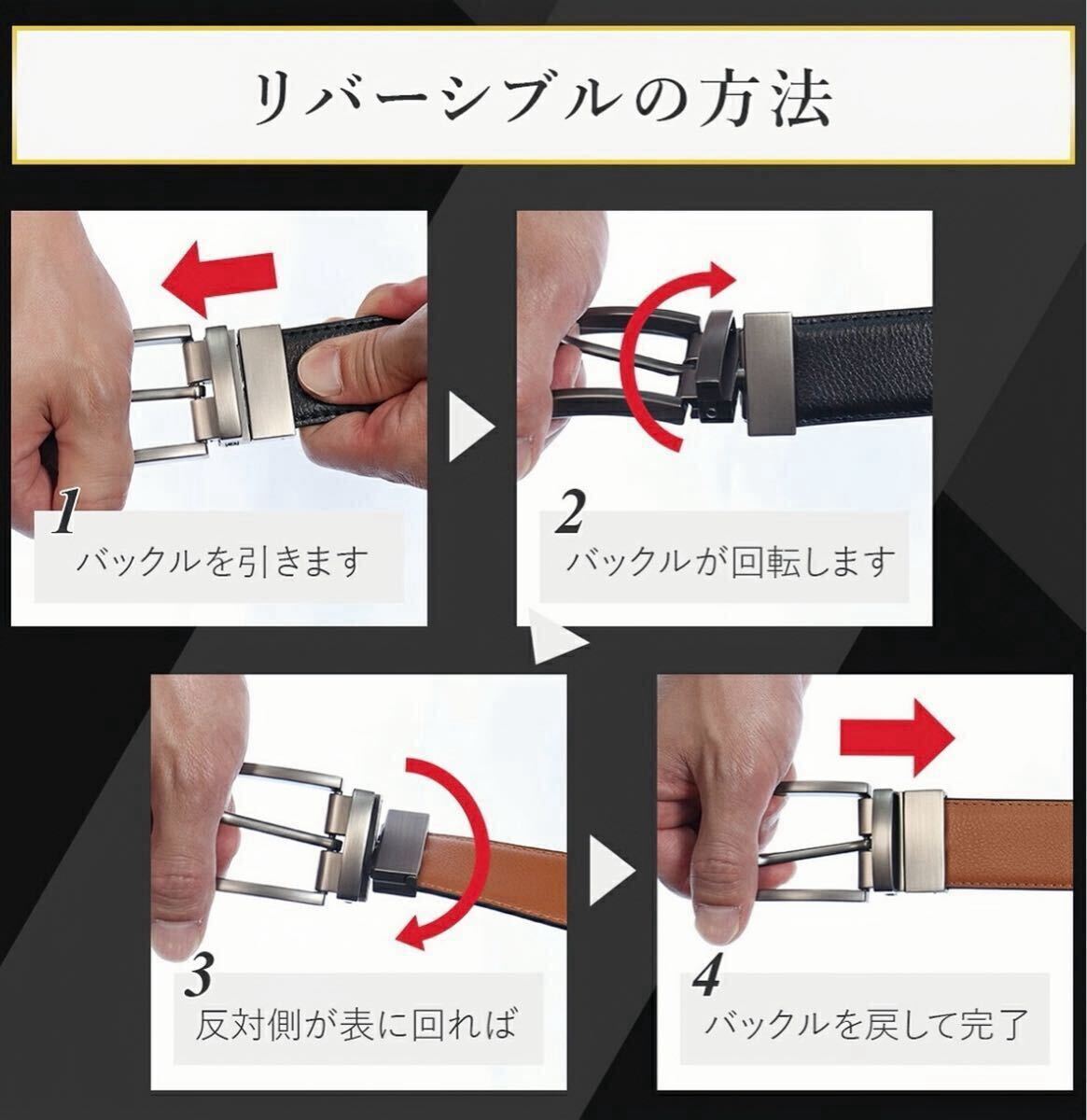 リバーシブルの方法

1
バックルを引きます

2
バックルが回転します

3
反対側が表に回れば

4
バックルを戻して完了