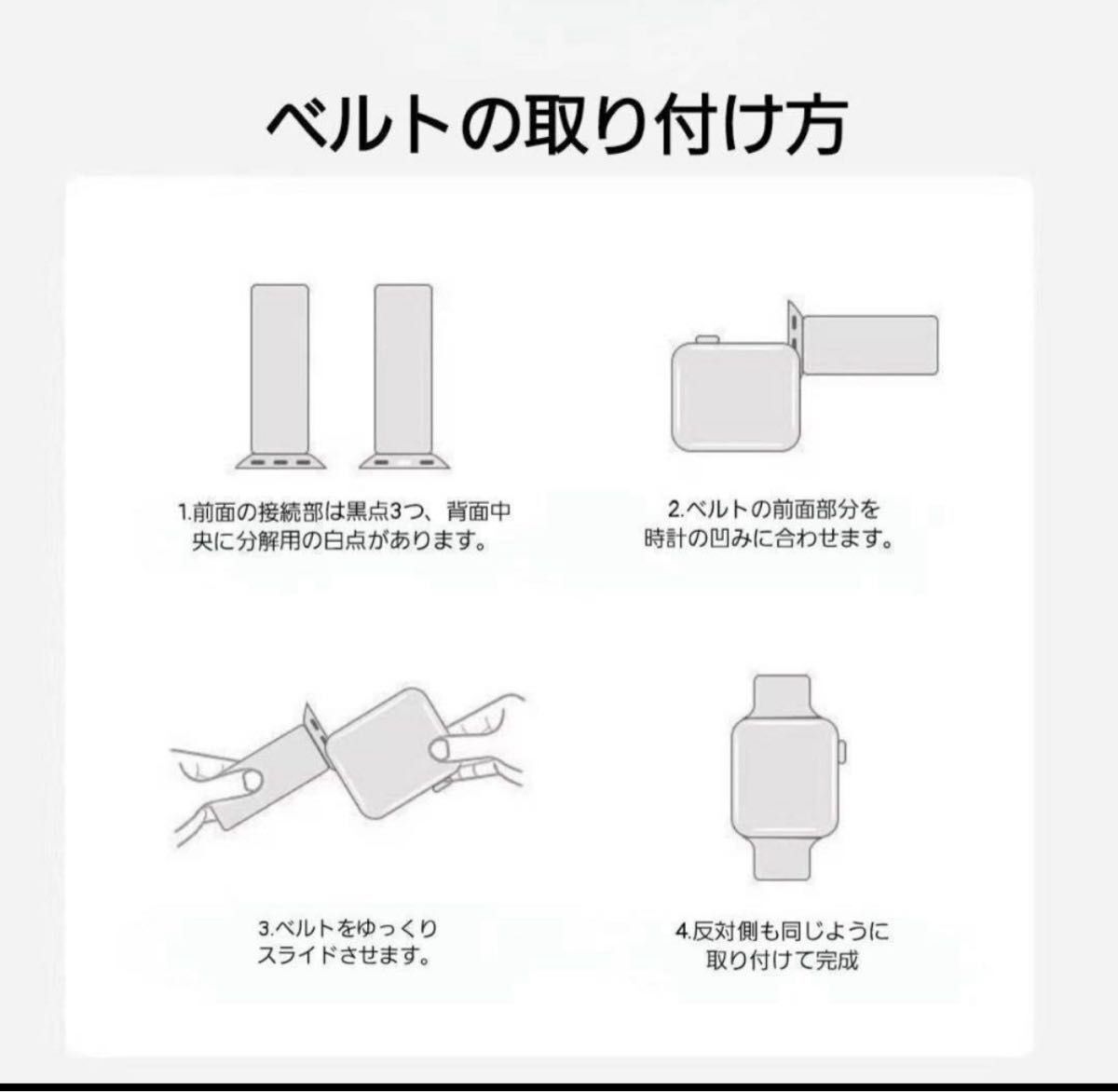 ベルトの取り付け方

1.前面の接続部は黒点3つ、背面中央に分解用の白点があります。

2.ベルトの前面部分を時計の凹みに合わせます。

3.ベルトをゆっくりスライドさせます。

4.反対側も同じように取り付けて完成